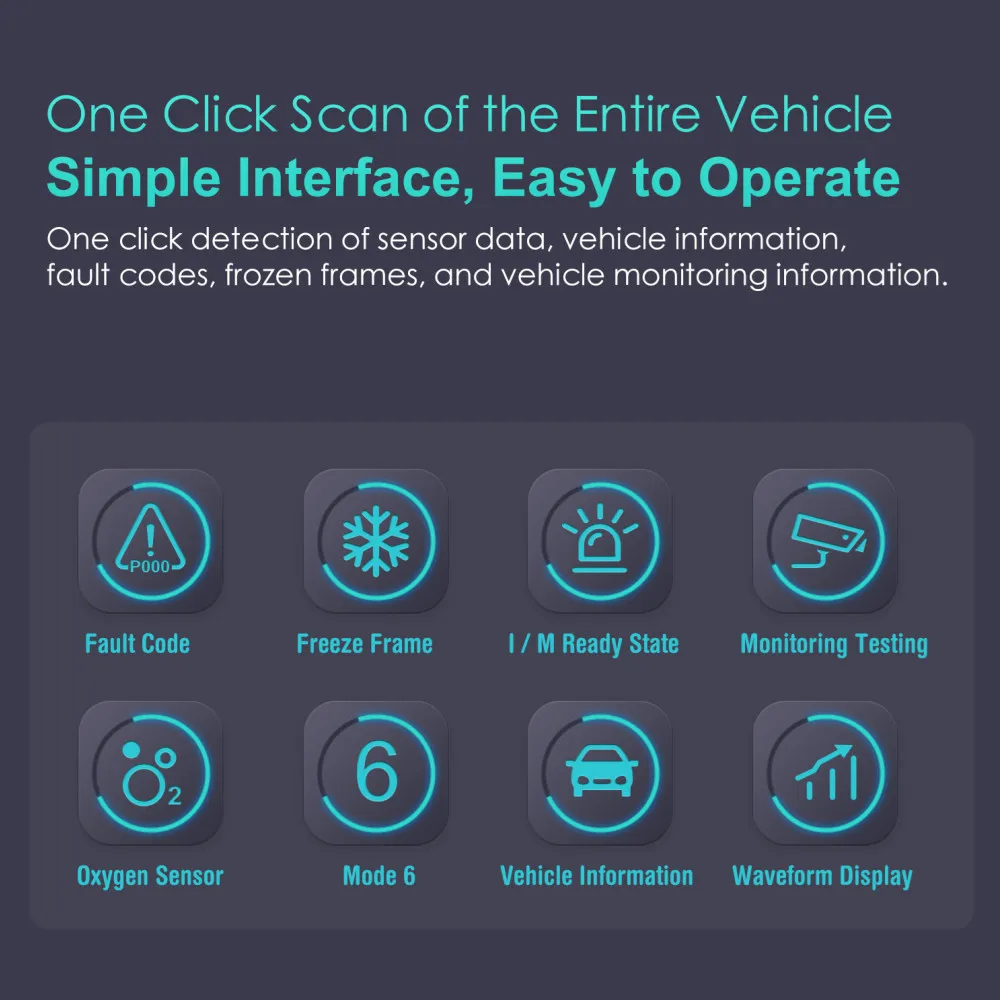 One Click Scan of the Entire Vehicle
Simple Interface, Easy to Operate
One click detection of sensor data, vehicle information, fault codes, frozen frames, and vehicle monitoring information.

P000
Fault Code

Freeze Frame

I / M Ready State

Monitoring Testing

$O_2$
Oxygen Sensor

6
Mode 6

Vehicle Information

Waveform Display