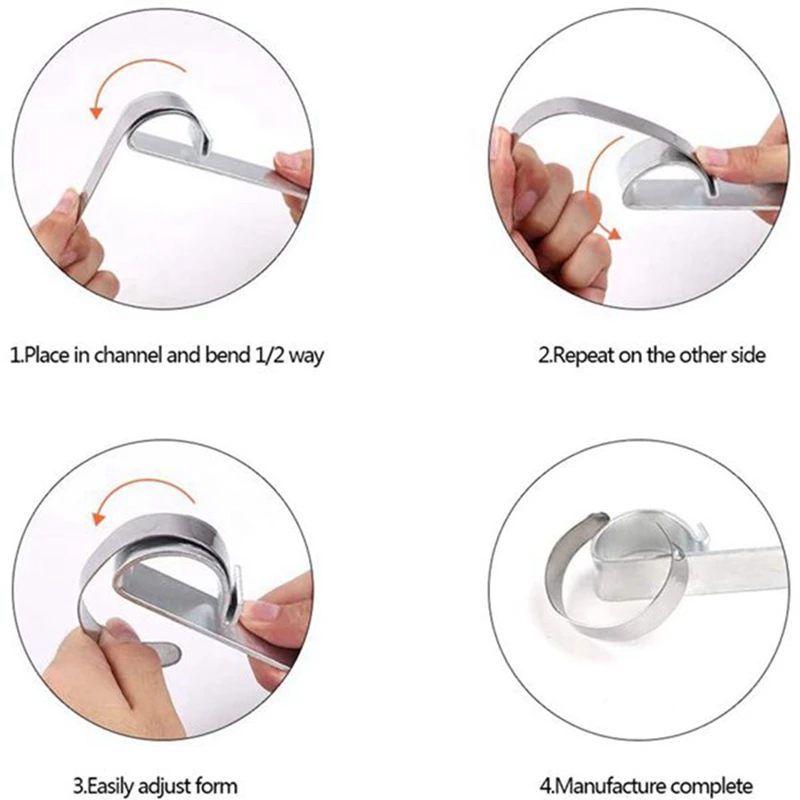 1.Place in channel and bend 1/2 way

2.Repeat on the other side

3.Easily adjust form

4.Manufacture complete