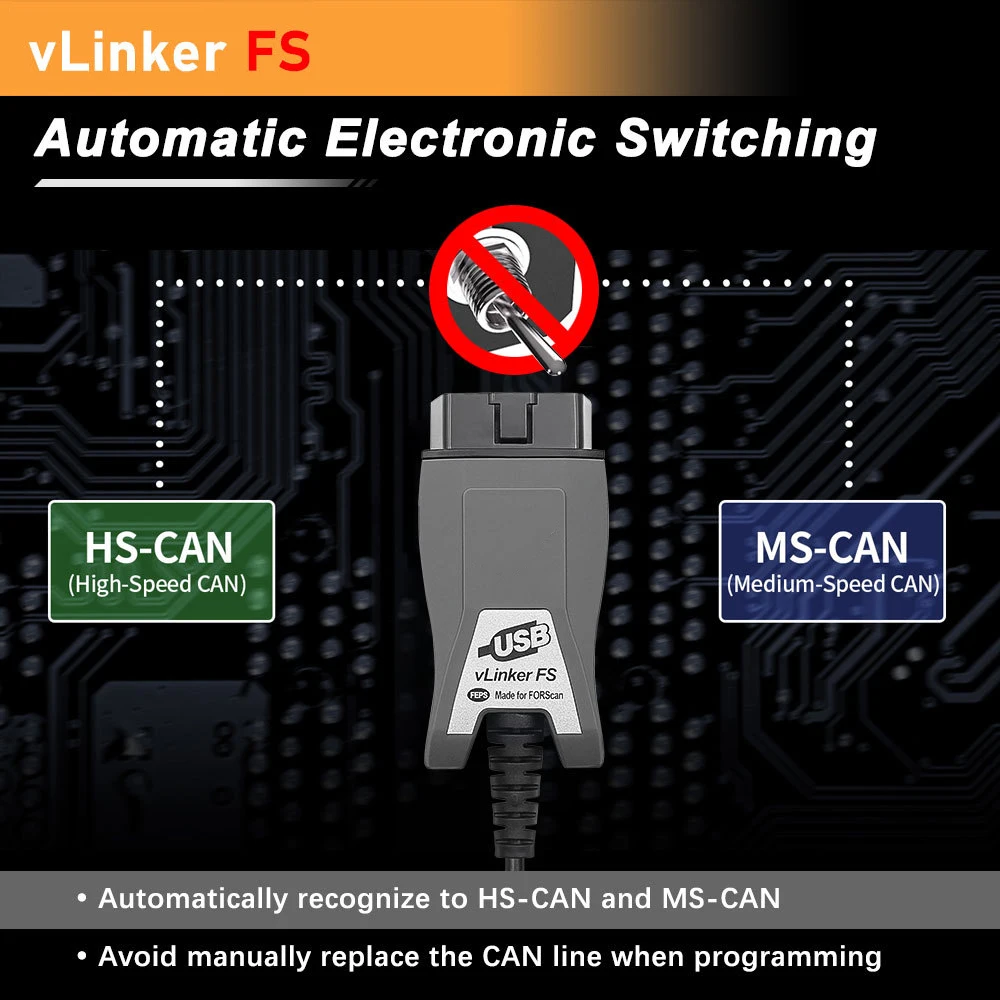 vLinker FS

Automatic Electronic Switching

HS-CAN
(High-Speed CAN)

MS-CAN
(Medium-Speed CAN)

USB
vLinker FS
FEPS Made for FORScan

• Automatically recognize to HS-CAN and MS-CAN

• Avoid manually replace the CAN line when programming