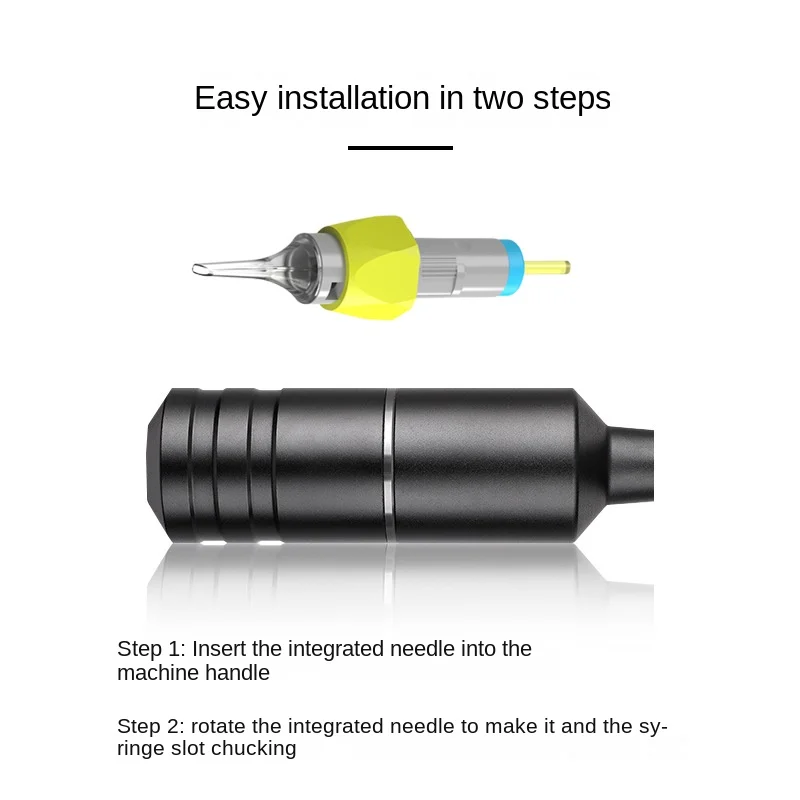 Easy installation in two steps

Step 1: Insert the integrated needle into the machine handle

Step 2: rotate the integrated needle to make it and the syringe slot chucking