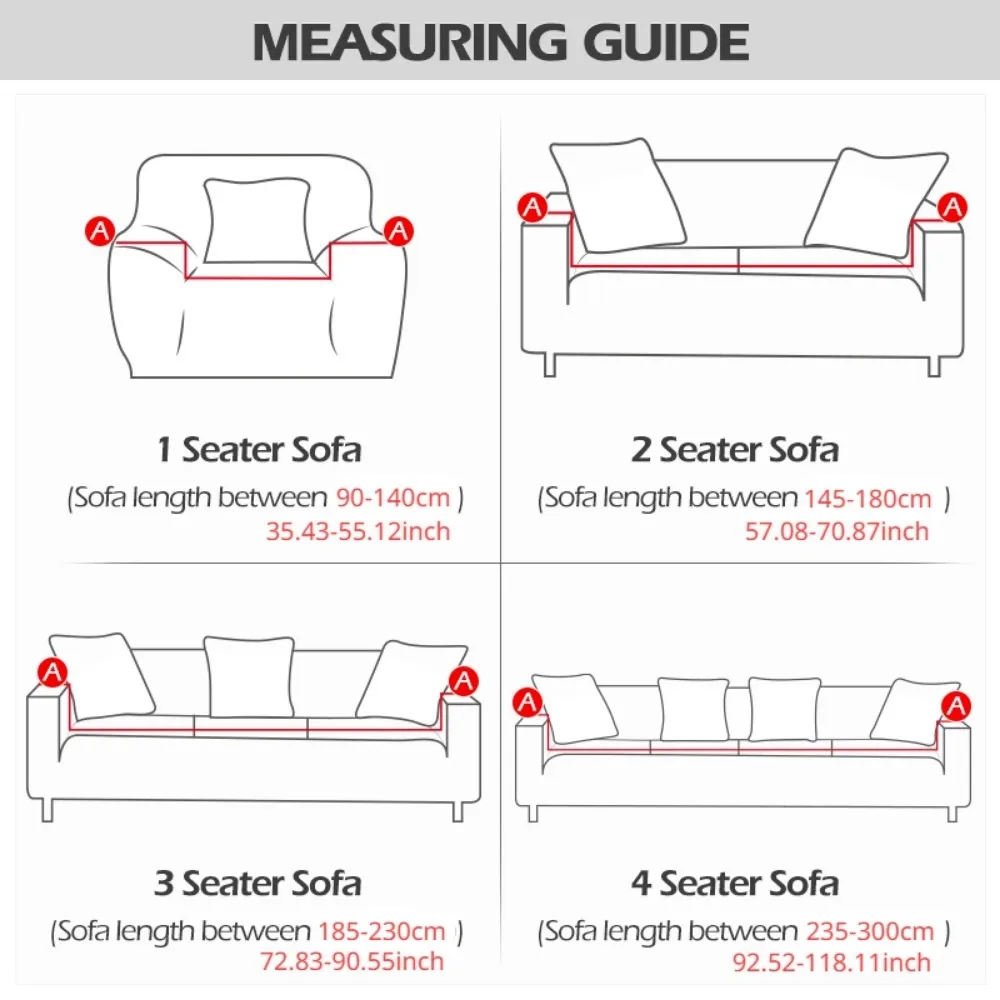 MEASURING GUIDE

A A

1 Seater Sofa

(Sofa length between 90-140cm )
35.43-55.12inch

A A

2 Seater Sofa

(Sofa length between 145-180cm )
57.08-70.87inch

A A

3 Seater Sofa

(Sofa length between 185-230cm )
72.83-90.55inch

A A

4 Seater Sofa

(Sofa length between 235-300cm )
92.52-118.11inch