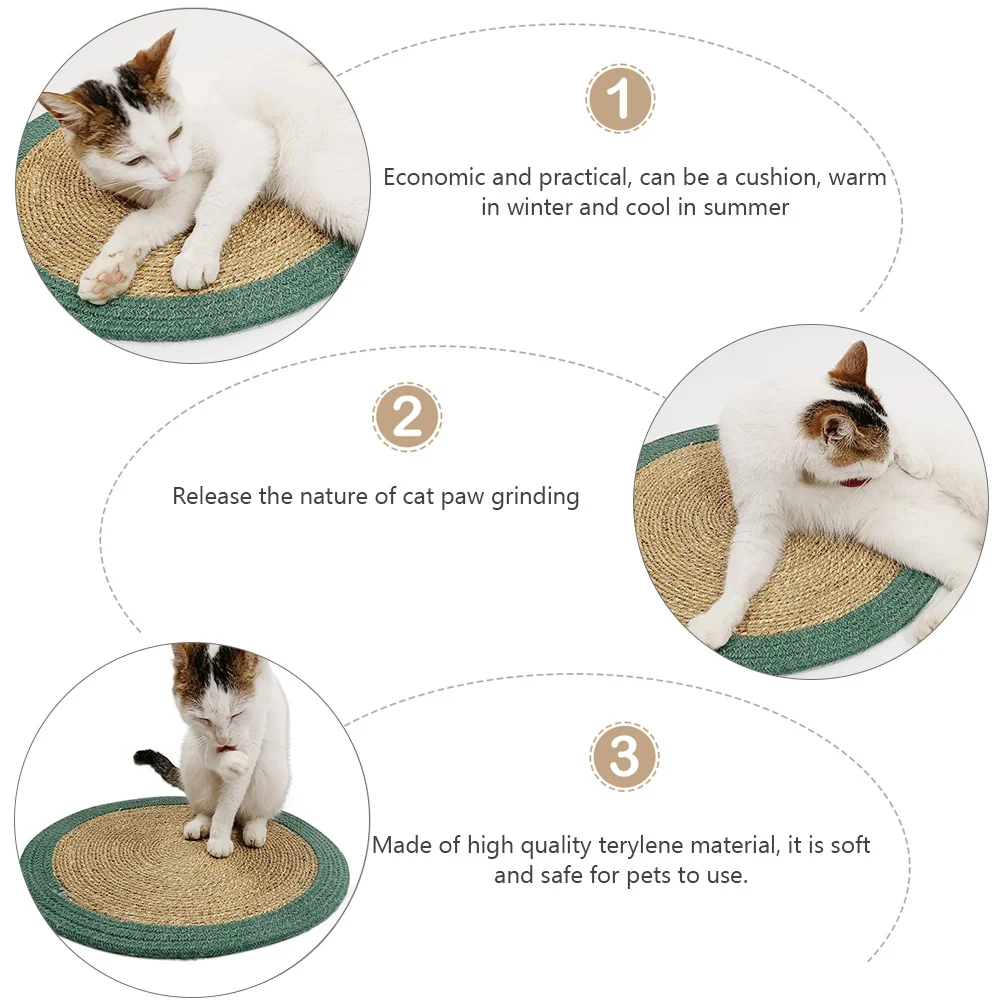 1

Economic and practical, can be a cushion, warm in winter and cool in summer

2

Release the nature of cat paw grinding

3

Made of high quality terylene material, it is soft and safe for pets to use.