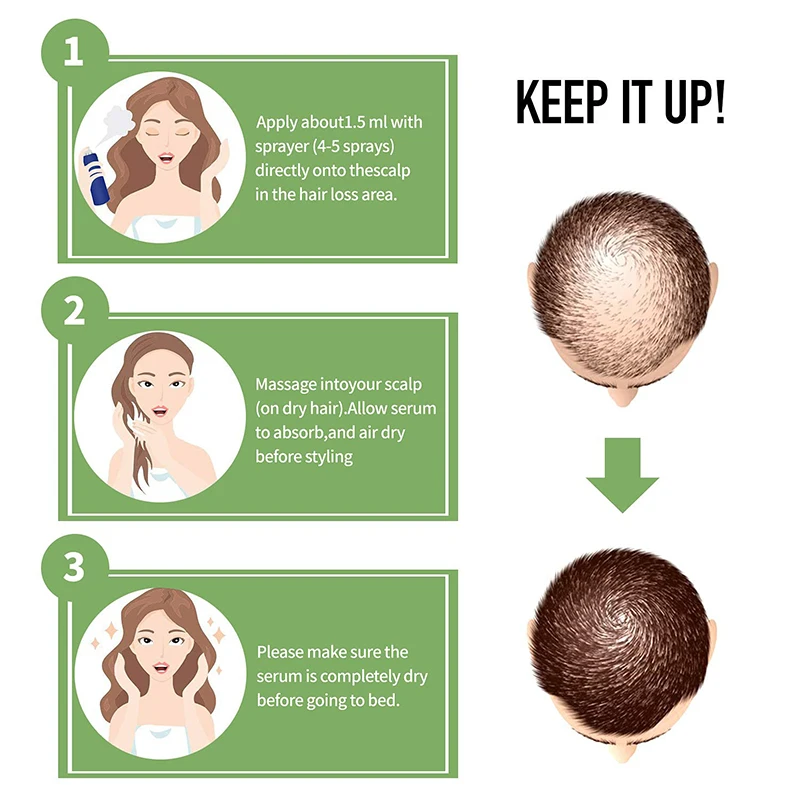 1

Apply about1.5 ml with sprayer (4-5 sprays) directly onto thescalp in the hair loss area.

2

Massage intoyour scalp (on dry hair).Allow serum to absorb,and air dry before styling

3

Please make sure the serum is completely dry before going to bed.

KEEP IT UP!