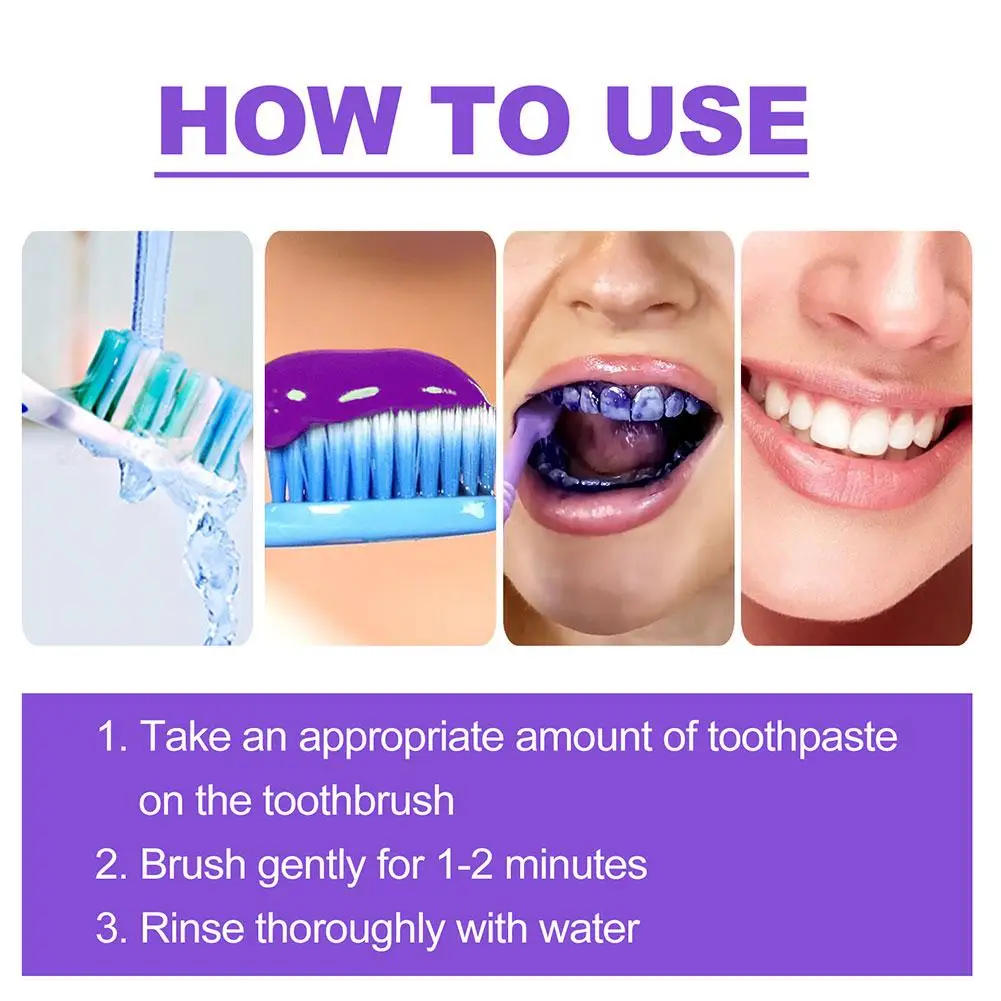 HOW TO USE

1. Take an appropriate amount of toothpaste on the toothbrush
2. Brush gently for 1-2 minutes
3. Rinse thoroughly with water