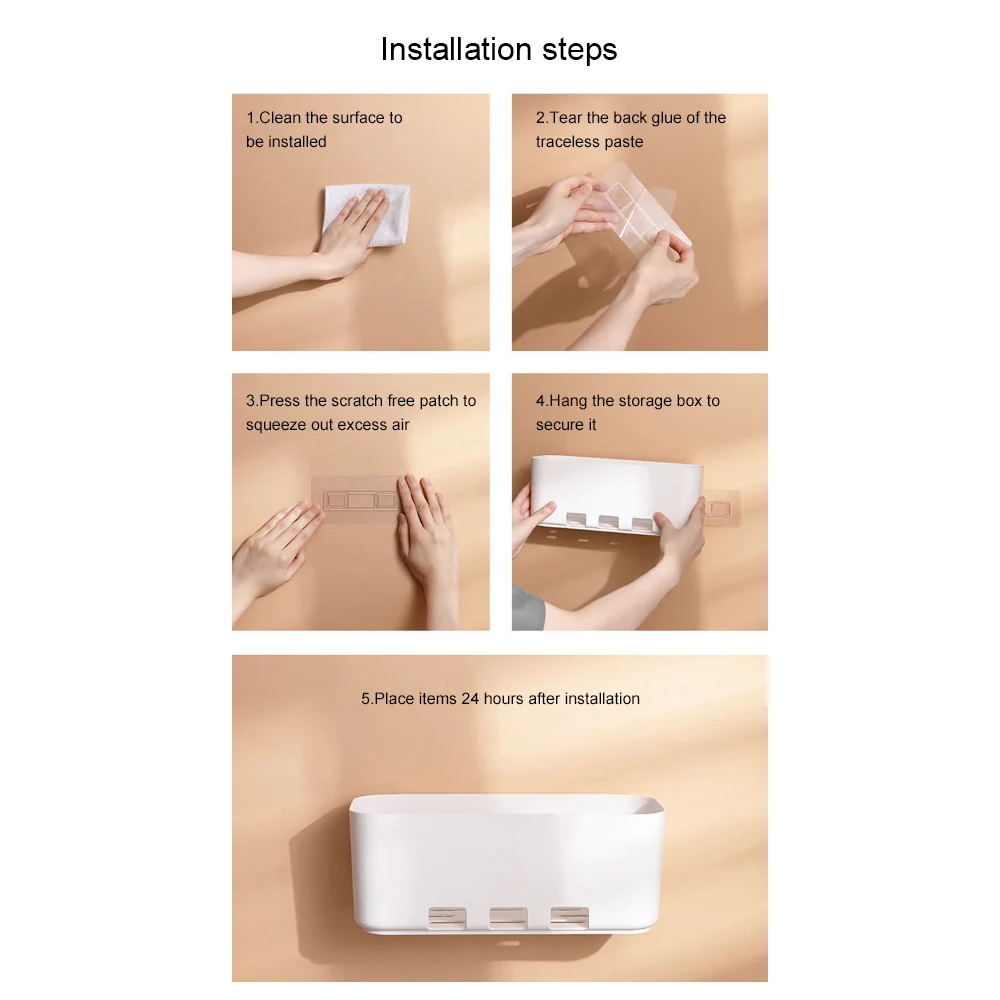 Installation steps

1.Clean the surface to be installed

2.Tear the back glue of the traceless paste

3.Press the scratch free patch to squeeze out excess air

4.Hang the storage box to secure it

5.Place items 24 hours after installation