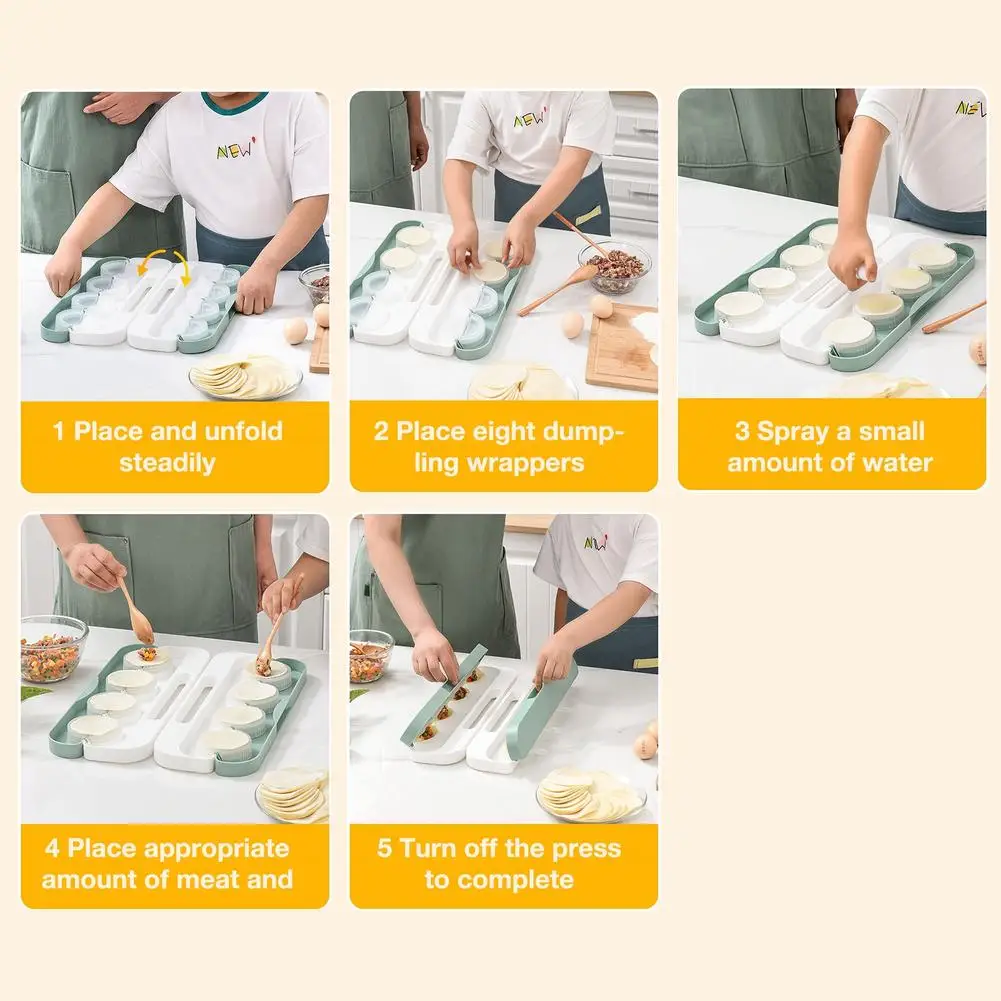 NEW

1 Place and unfold steadily

NEW

2 Place eight dumpling wrappers

NEW

3 Spray a small amount of water

4 Place appropriate amount of meat and

NEW

5 Turn off the press to complete