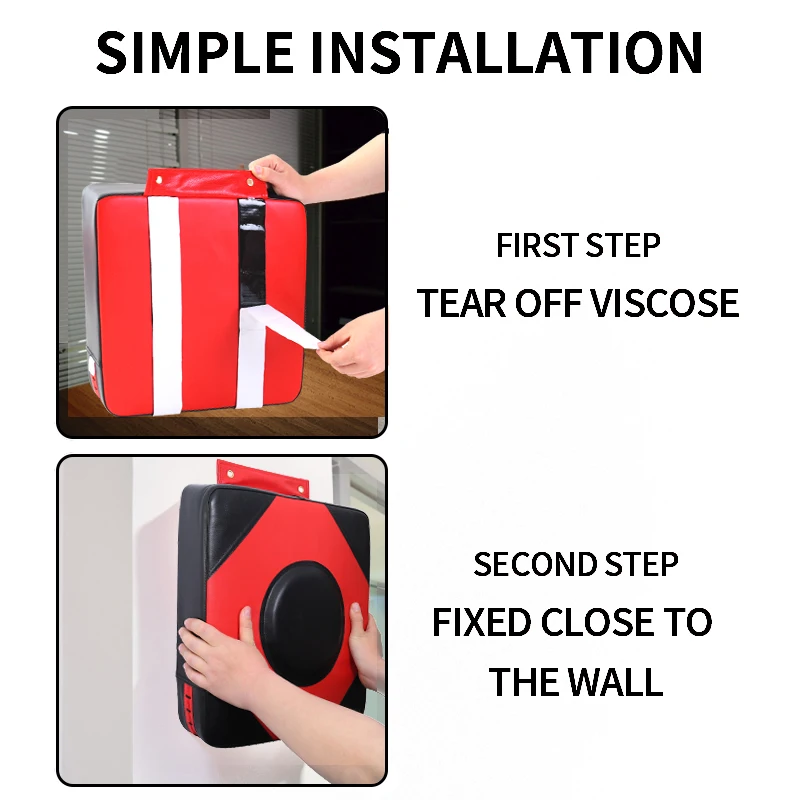 SIMPLE INSTALLATION

FIRST STEP
TEAR OFF VISCOSE

SECOND STEP
FIXED CLOSE TO THE WALL