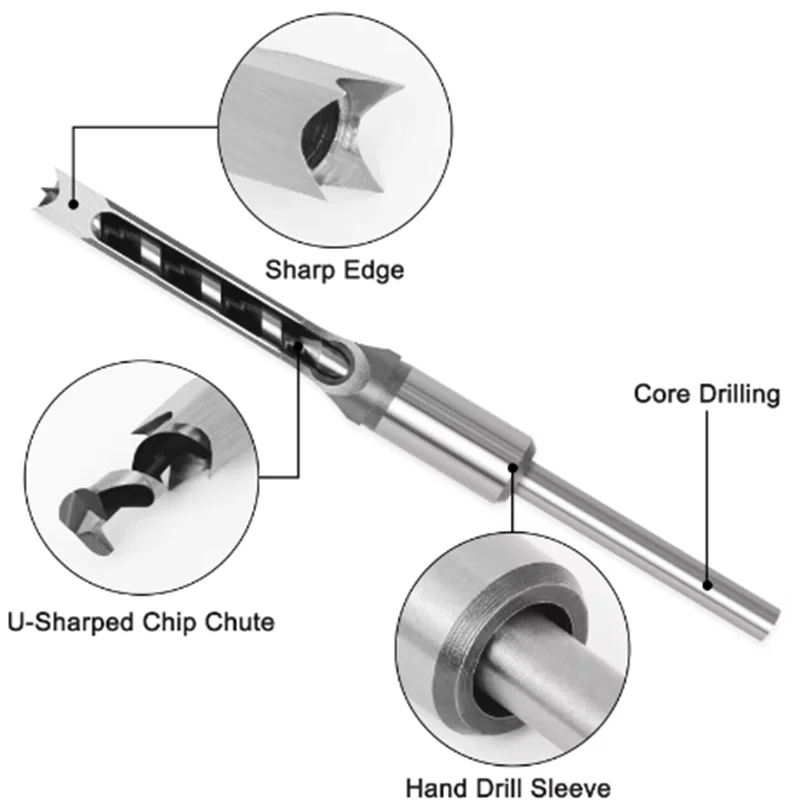 Sharp Edge

Core Drilling

U-Sharped Chip Chute

Hand Drill Sleeve