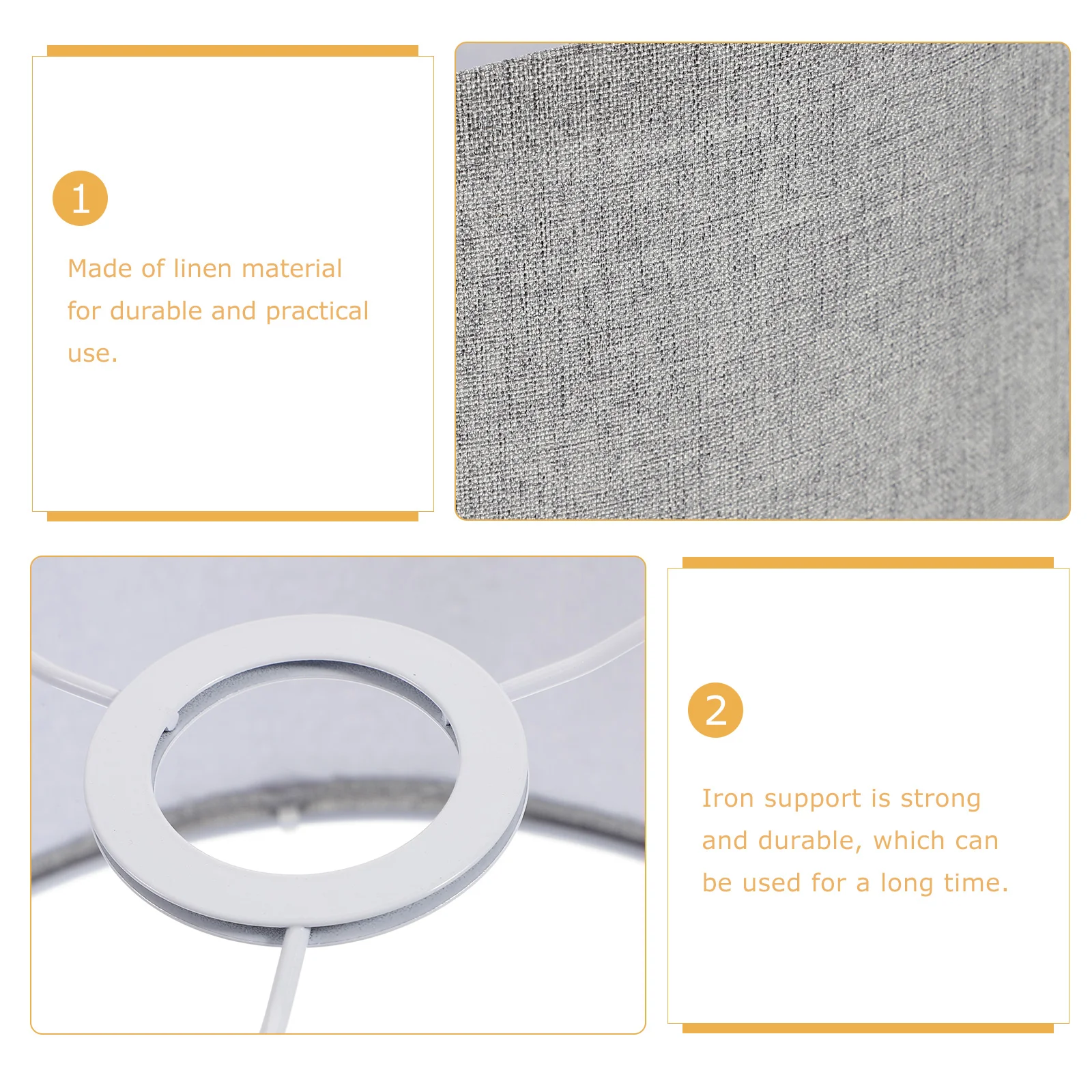 1

Made of linen material for durable and practical use.

2

Iron support is strong and durable, which can be used for a long time.