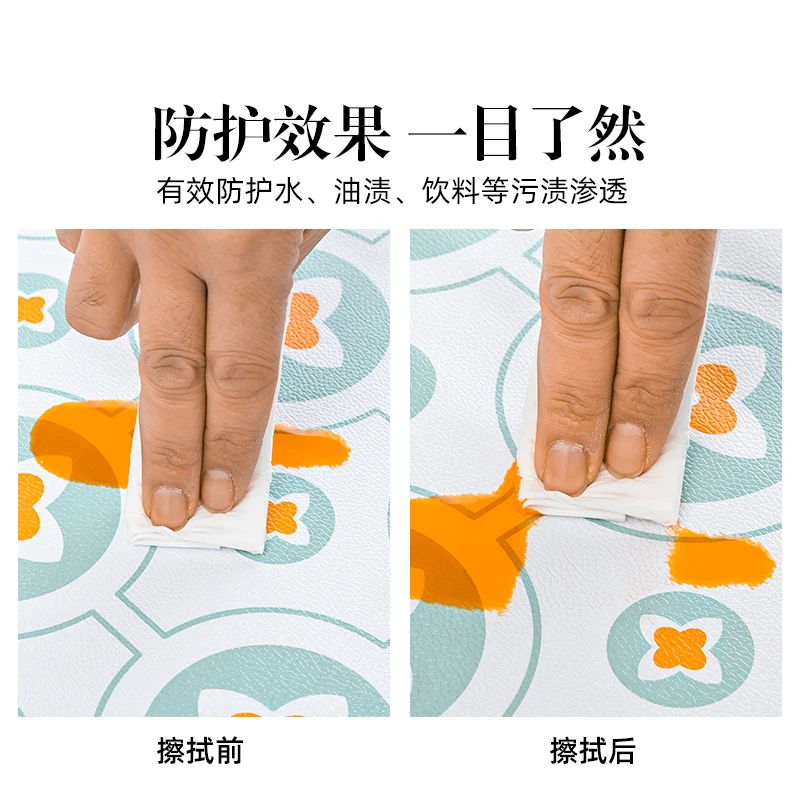 防护效果 一目了然

有效防护水、油渍、饮料等污渍渗透

擦拭前

擦拭后