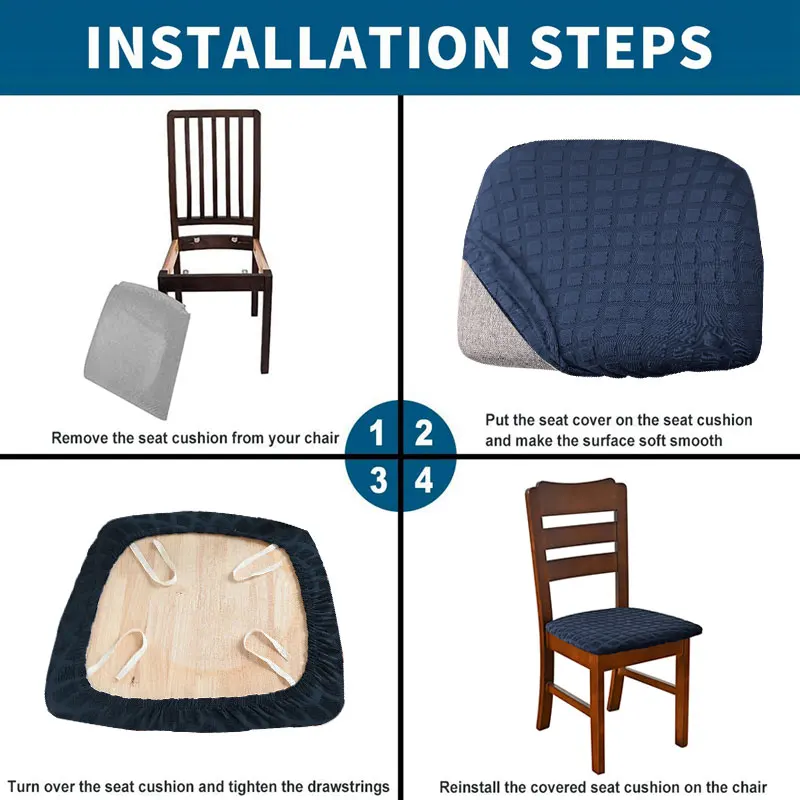 INSTALLATION STEPS

Remove the seat cushion from your chair

1 2

Put the seat cover on the seat cushion and make the surface soft smooth

3 4

Turn over the seat cushion and tighten the drawstrings

Reinstall the covered seat cushion on the chair