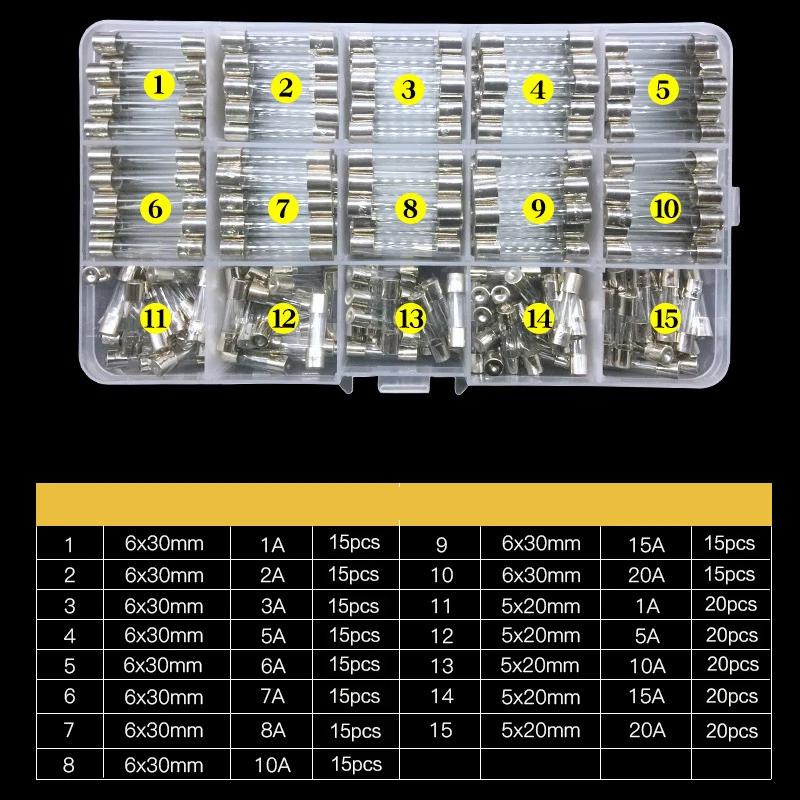 1 2 3 4 5
6 7 8 9 10
11 12 13 14 15

| | | | | | | | |
|---|---|---|---|---|---|---|---|
| 1 | 6x30mm | 1A | 15pcs | 9 | 6x30mm | 15A | 15pcs |
| 2 | 6x30mm | 2A | 15pcs | 10 | 6x30mm | 20A | 15pcs |
| 3 | 6x30mm | 3A | 15pcs | 11 | 5x20mm | 1A | 20pcs |
| 4 | 6x30mm | 5A | 15pcs | 12 | 5x20mm | 5A | 20pcs |
| 5 | 6x30mm | 6A | 15pcs | 13 | 5x20mm | 10A | 20pcs |
| 6 | 6x30mm | 7A | 15pcs | 14 | 5x20mm | 15A | 20pcs |
| 7 | 6x30mm | 8A | 15pcs | 15 | 5x20mm | 20A | 20pcs |
| 8 | 6x30mm | 10A | 15pcs | | | | |