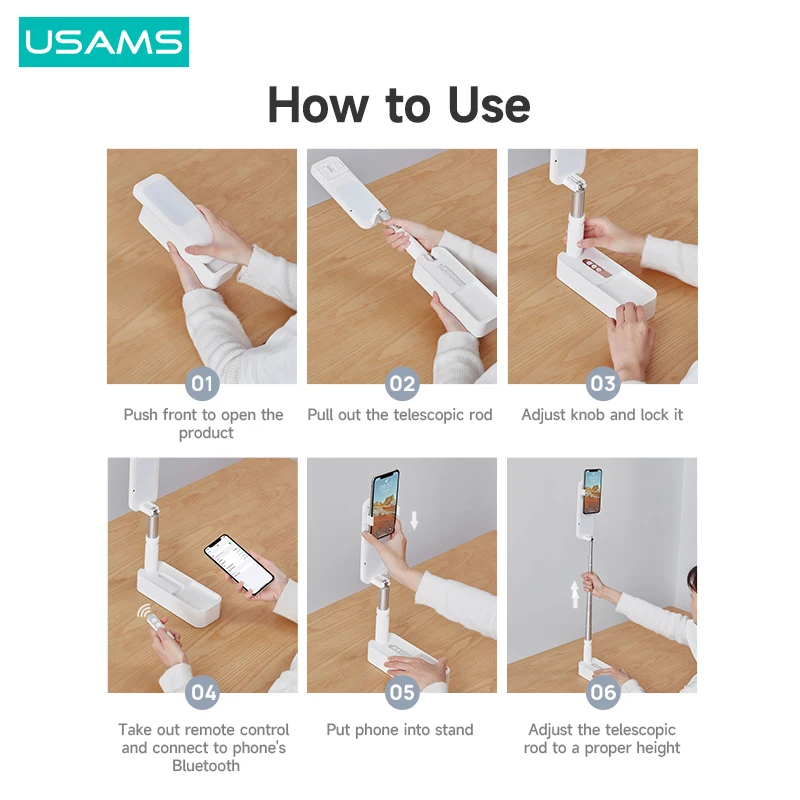 USAMS

How to Use

01
Push front to open the product

02
Pull out the telescopic rod

03
Adjust knob and lock it

04
Take out remote control and connect to phone's Bluetooth

05
Put phone into stand

06
Adjust the telescopic rod to a proper height