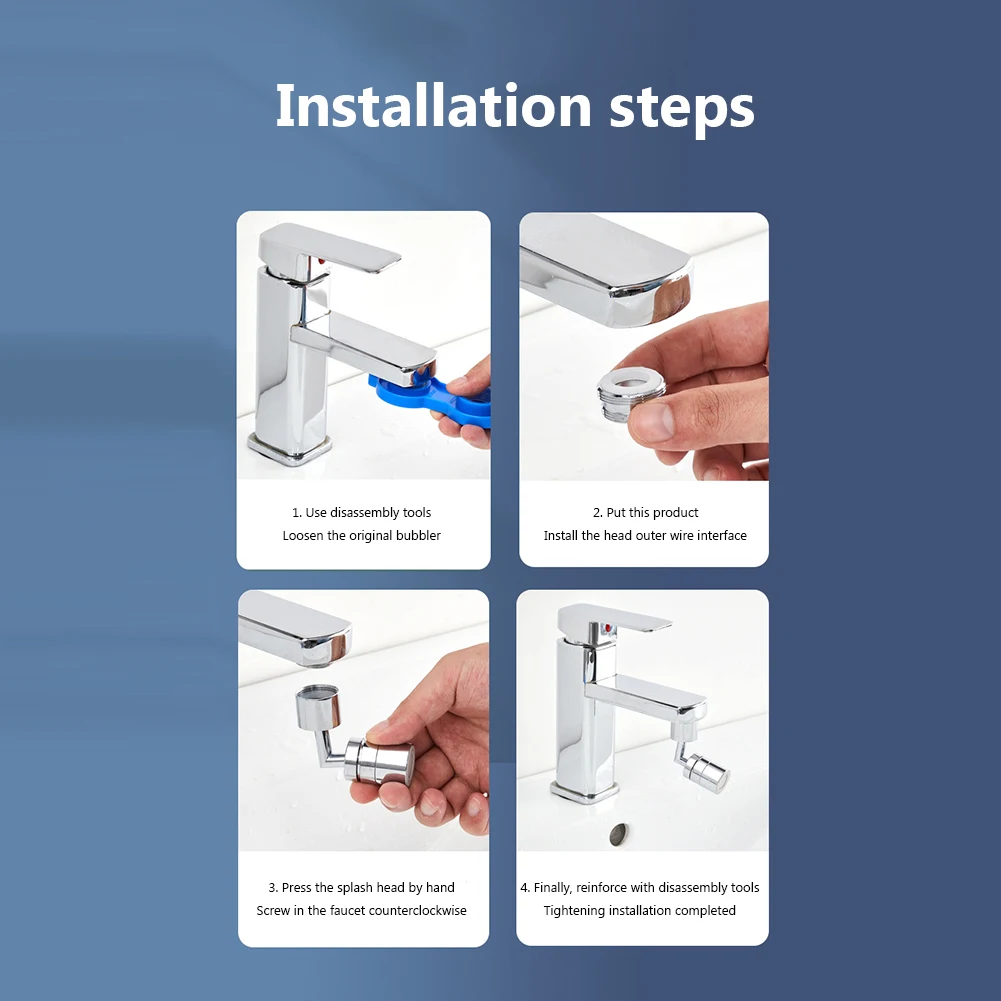 Installation steps

1. Use disassembly tools
Loosen the original bubbler

2. Put this product
Install the head outer wire interface

3. Press the splash head by hand
Screw in the faucet counterclockwise

4. Finally, reinforce with disassembly tools
Tightening installation completed