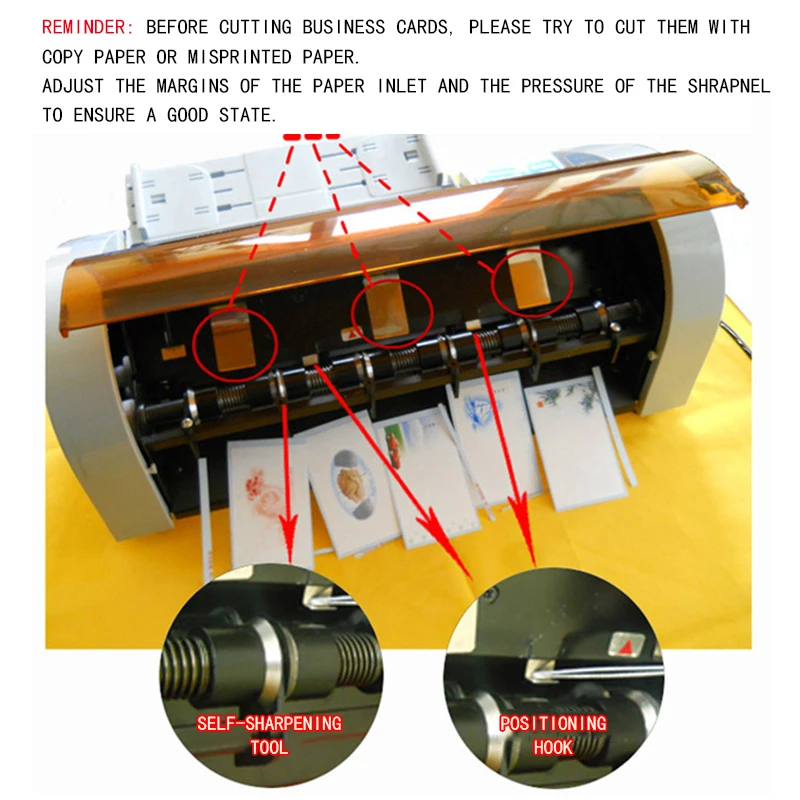 REMINDER: BEFORE CUTTING BUSINESS CARDS, PLEASE TRY TO CUT THEM WITH COPY PAPER OR MISPRINTED PAPER.
ADJUST THE MARGINS OF THE PAPER INLET AND THE PRESSURE OF THE SHRAPNEL TO ENSURE A GOOD STATE.

SELF-SHARPENING TOOL

POSITIONING HOOK