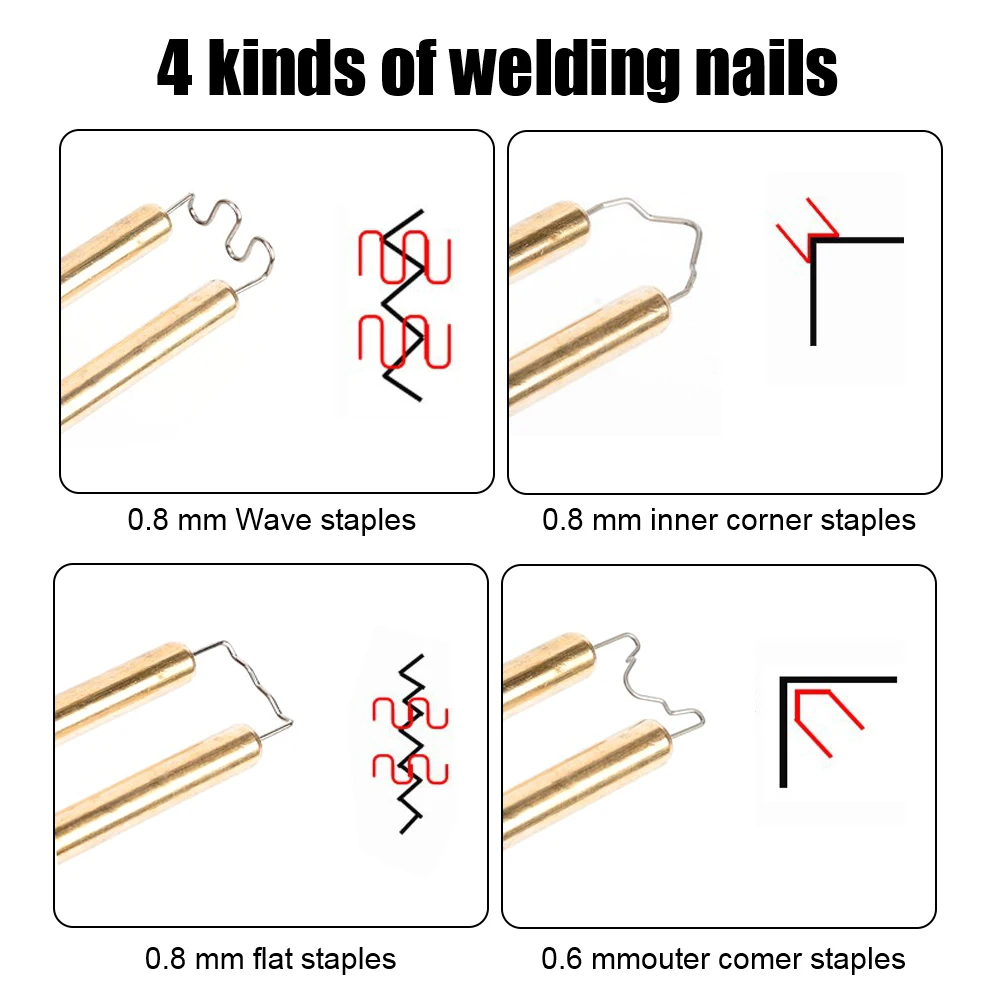 4 kinds of welding nails

0.8 mm Wave staples

0.8 mm inner corner staples

0.8 mm flat staples

0.6 mmouter comer staples