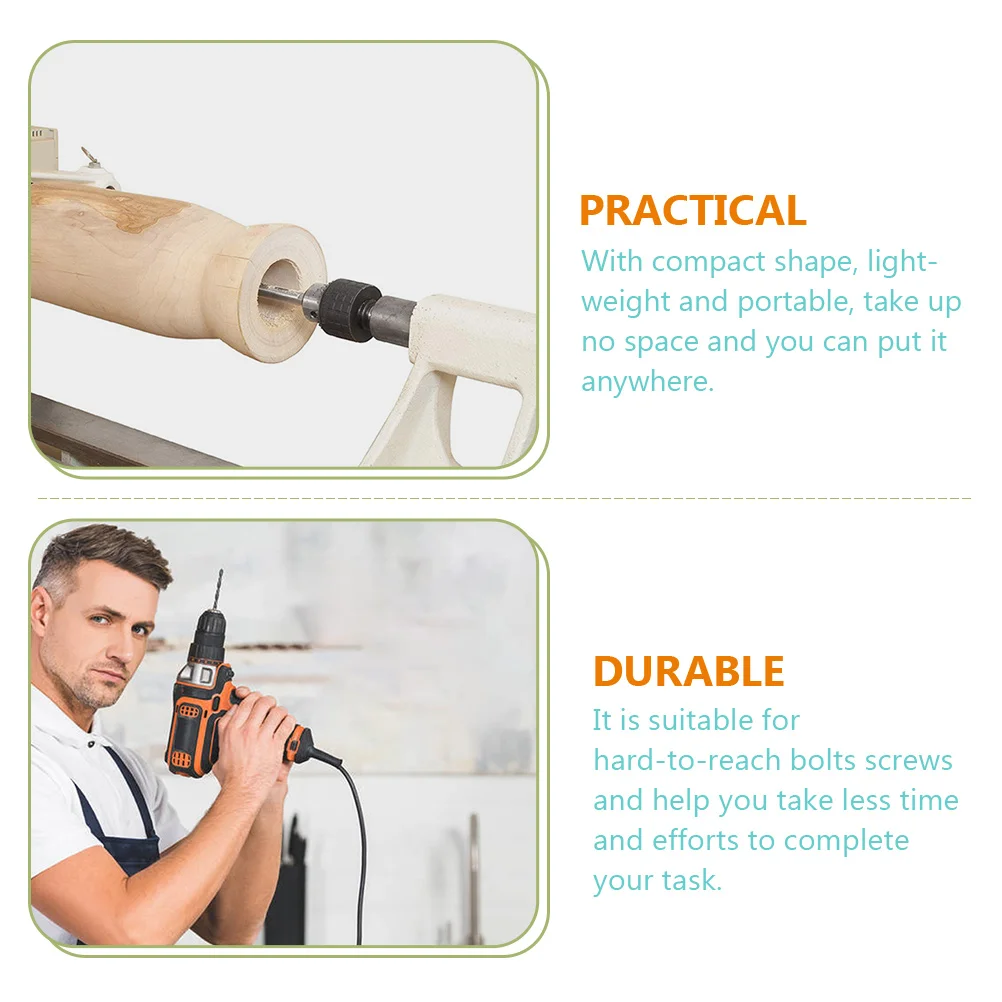 PRACTICAL
With compact shape, lightweight and portable, take up no space and you can put it anywhere.

DURABLE
It is suitable for hard-to-reach bolts screws and help you take less time and efforts to complete your task.