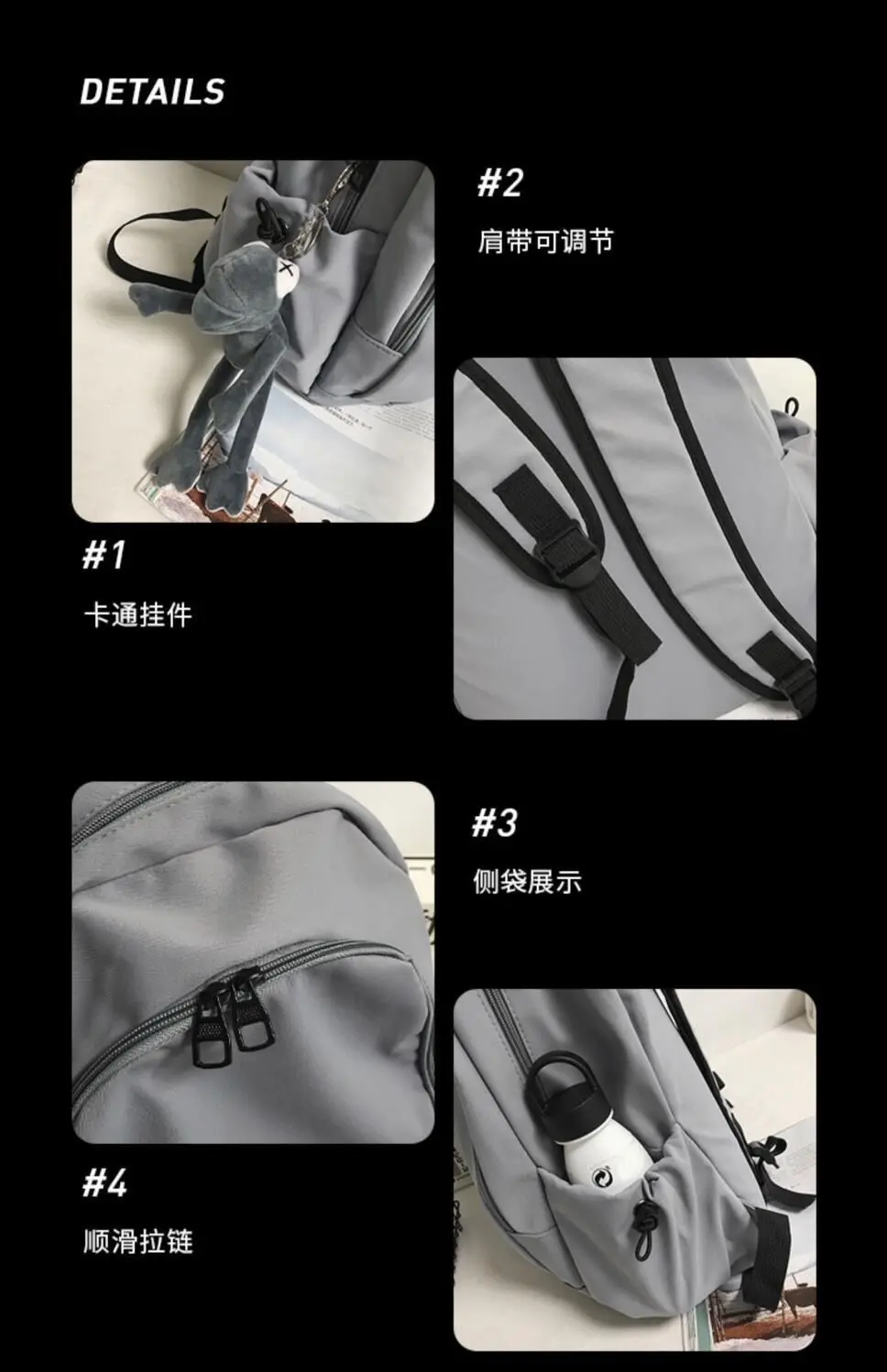 DETAILS

#2

肩带可调节

#1

卡通挂件

#3

侧袋展示

#4

顺滑拉链