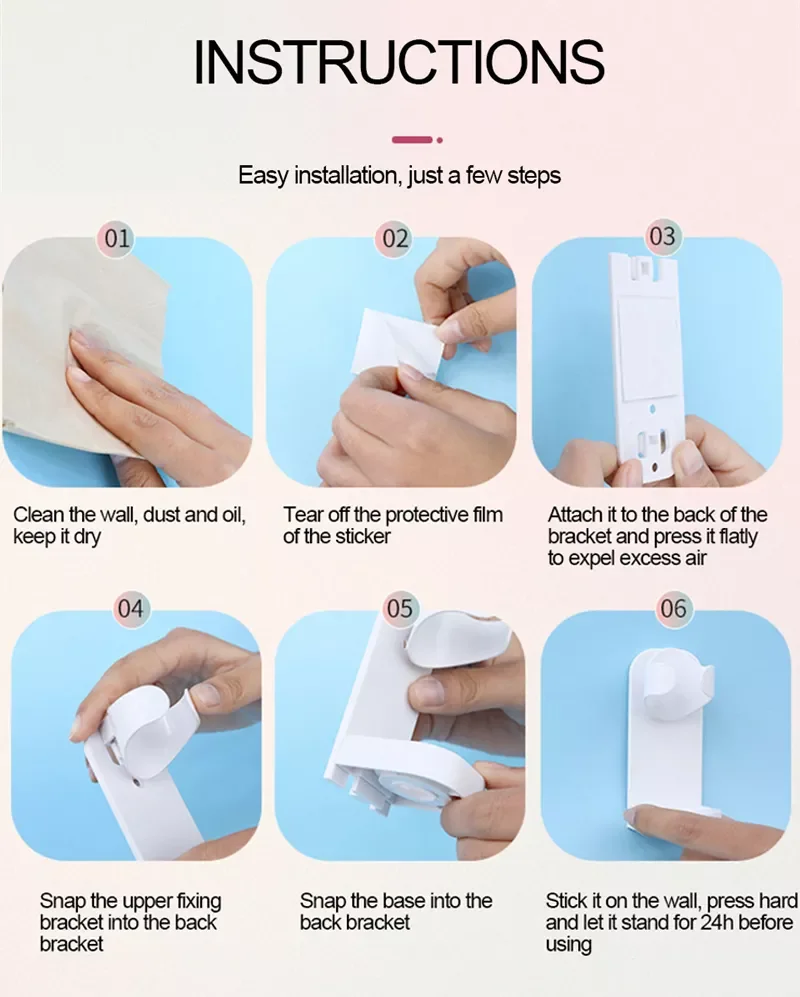 INSTRUCTIONS

Easy installation, just a few steps

01

Clean the wall, dust and oil, keep it dry

02

Tear off the protective film of the sticker

03

Attach it to the back of the bracket and press it flatly to expel excess air

04

Snap the upper fixing bracket into the back bracket

05

Snap the base into the back bracket

06

Stick it on the wall, press hard and let it stand for 24h before using