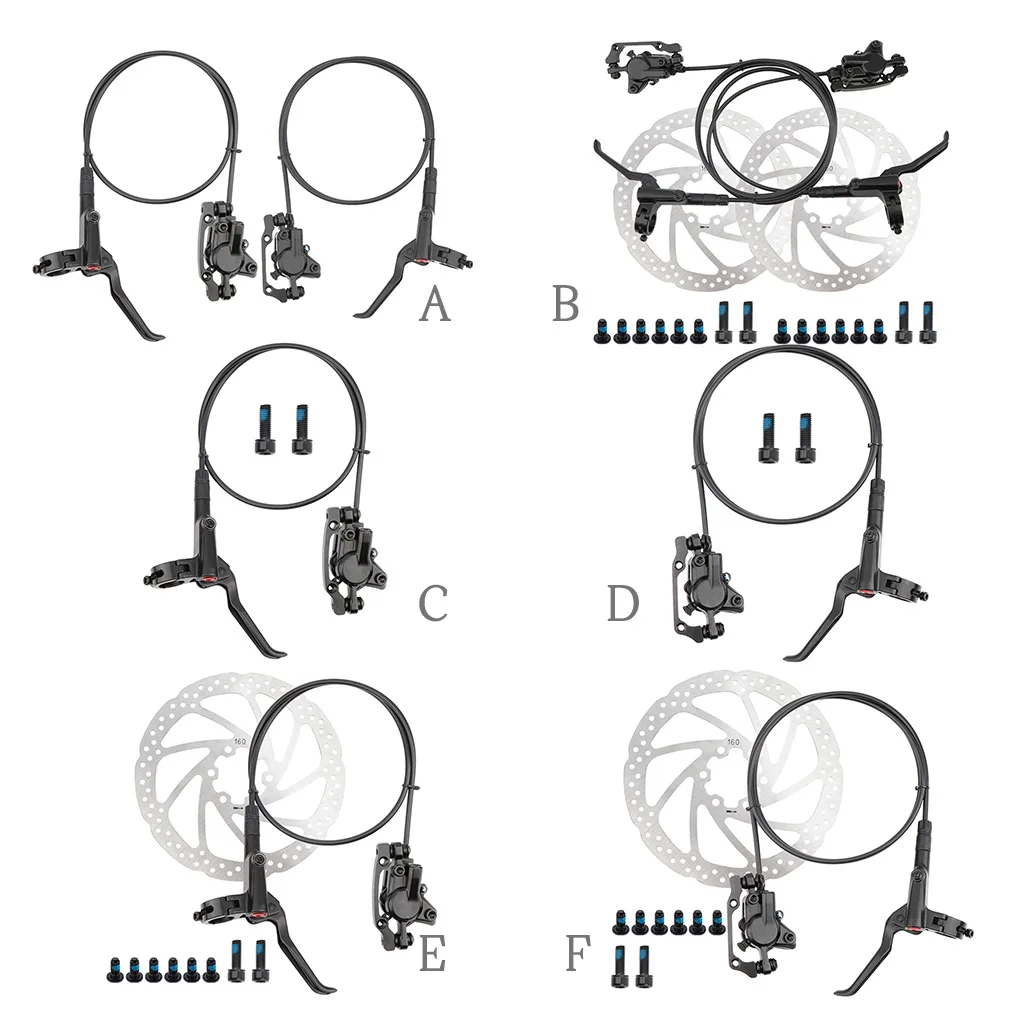 A

B

C

D

160

E

160

F