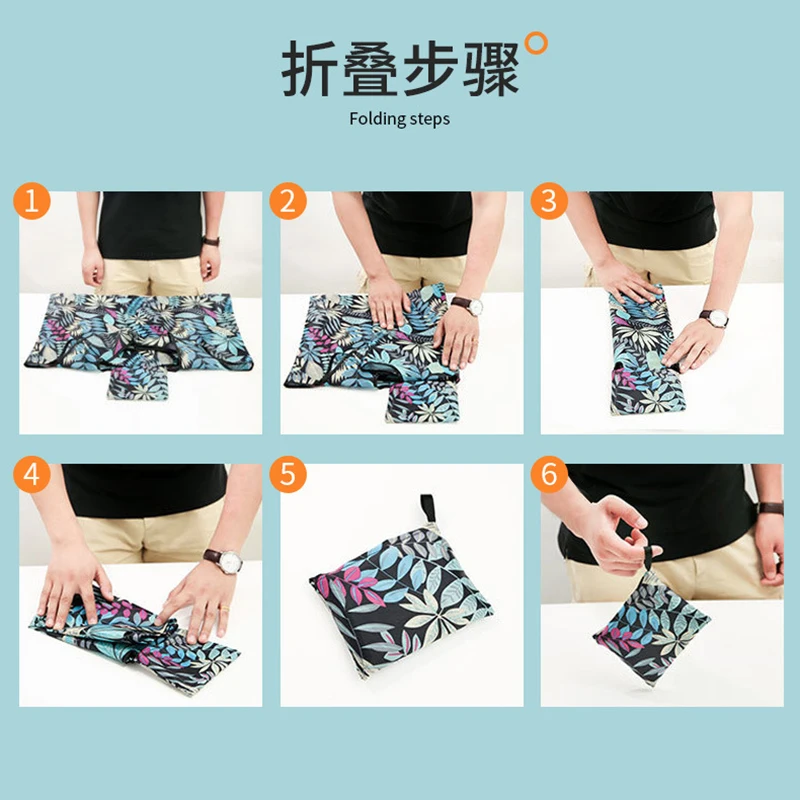 折叠步骤

Folding steps

1

2

3

4

5

6