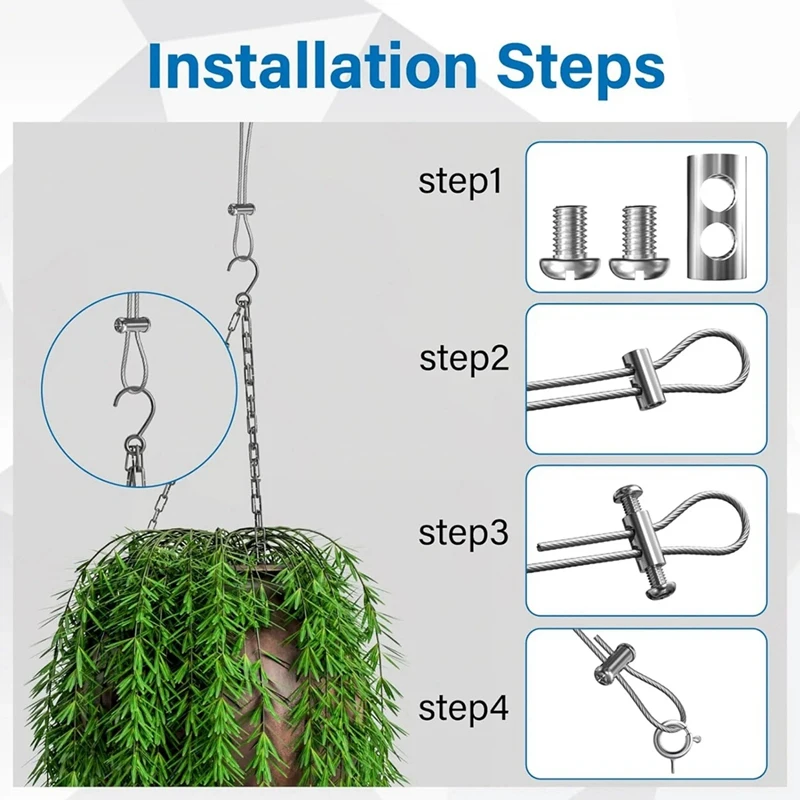 Installation Steps

step1

step2

step3

step4