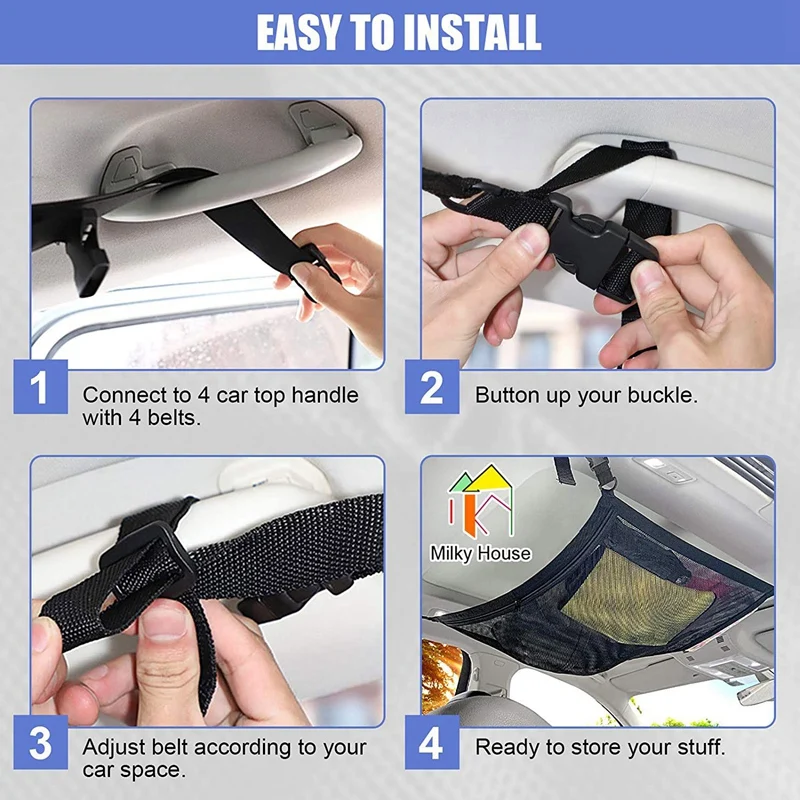 EASY TO INSTALL

1 Connect to 4 car top handle with 4 belts.

2 Button up your buckle.

3 Adjust belt according to your car space.

Milky House

4 Ready to store your stuff.