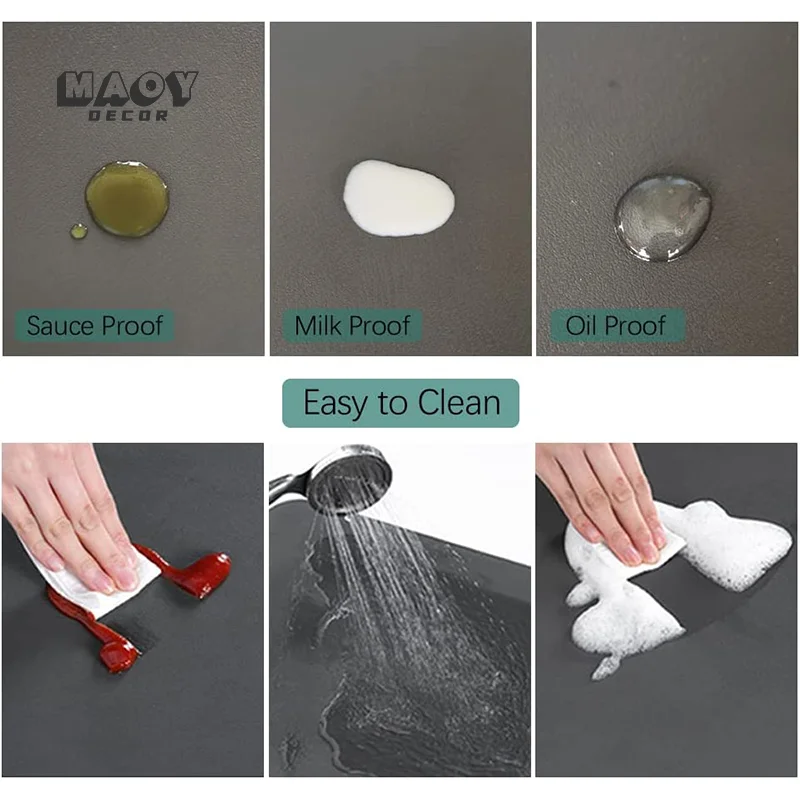 MAOY
DECOR

Sauce Proof

Milk Proof

Oil Proof

Easy to Clean