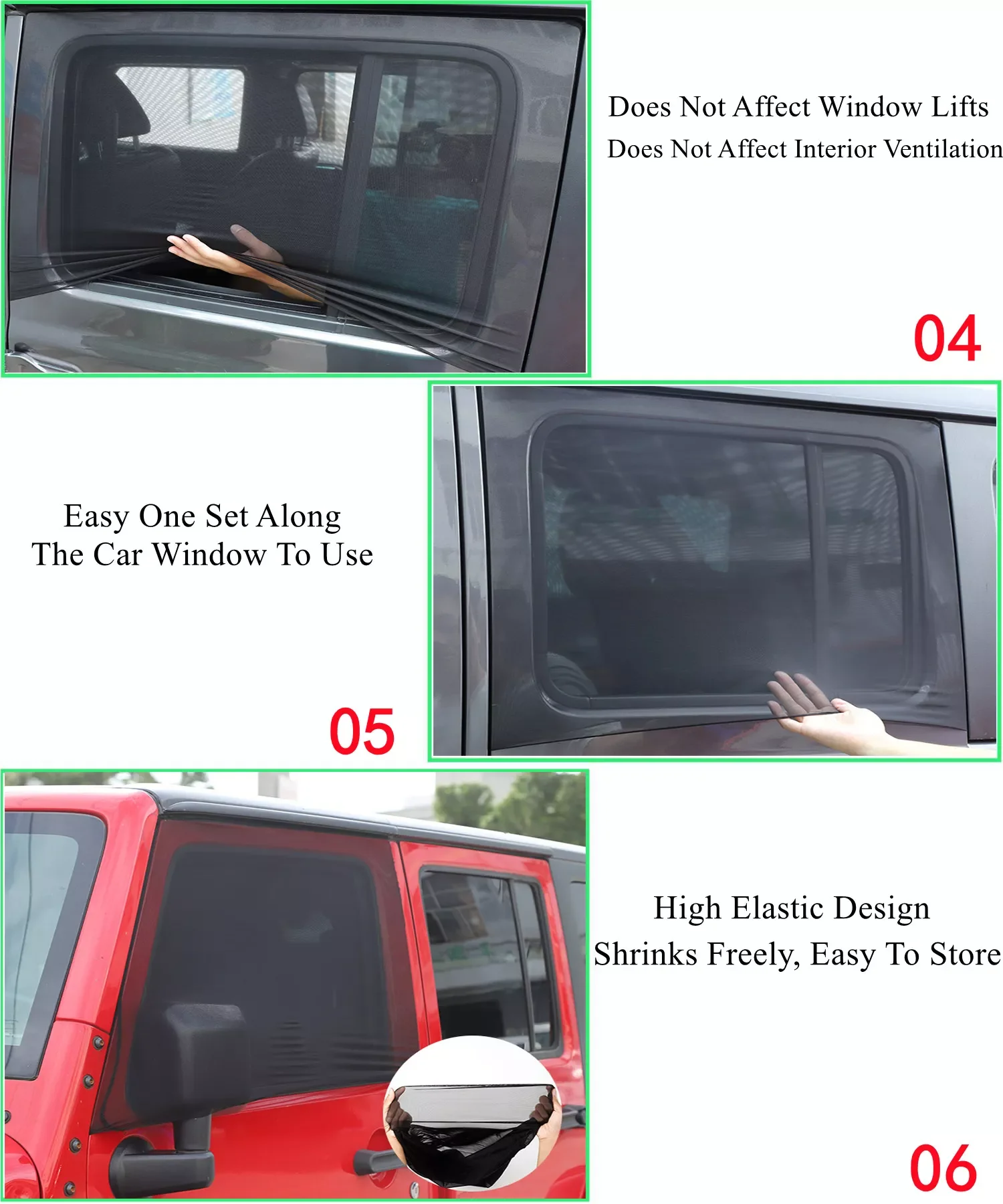 Does Not Affect Window Lifts
Does Not Affect Interior Ventilation

04

Easy One Set Along
The Car Window To Use

05

High Elastic Design
Shrinks Freely, Easy To Store

06