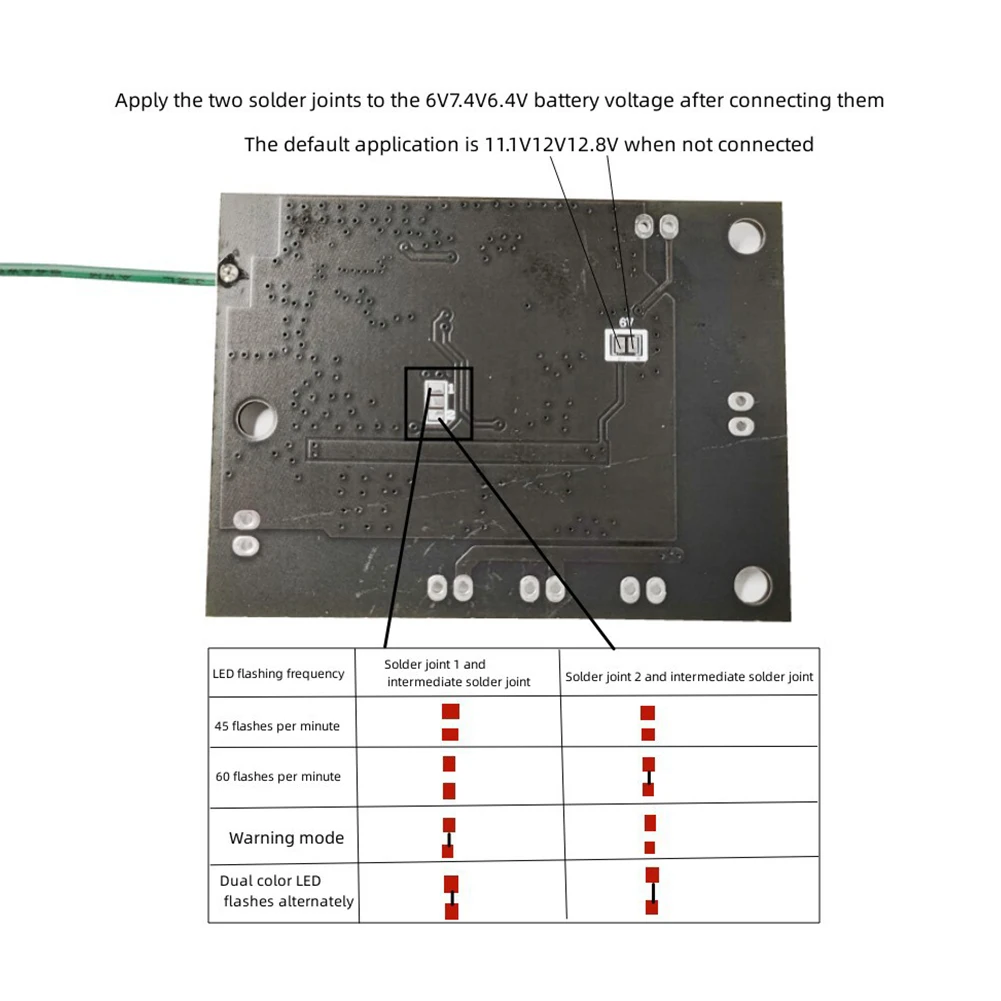 Apply the two solder joints to the 6V7.4V6.4V battery voltage after connecting them

The default application is 11.1V12V12.8V when not connected

6V

| LED flashing frequency | Solder joint 1 and intermediate solder joint | Solder joint 2 and intermediate solder joint |
|---|---|---|
| 45 flashes per minute | | |
| 60 flashes per minute | | |
| Warning mode | | |
| Dual color LED flashes alternately | | |