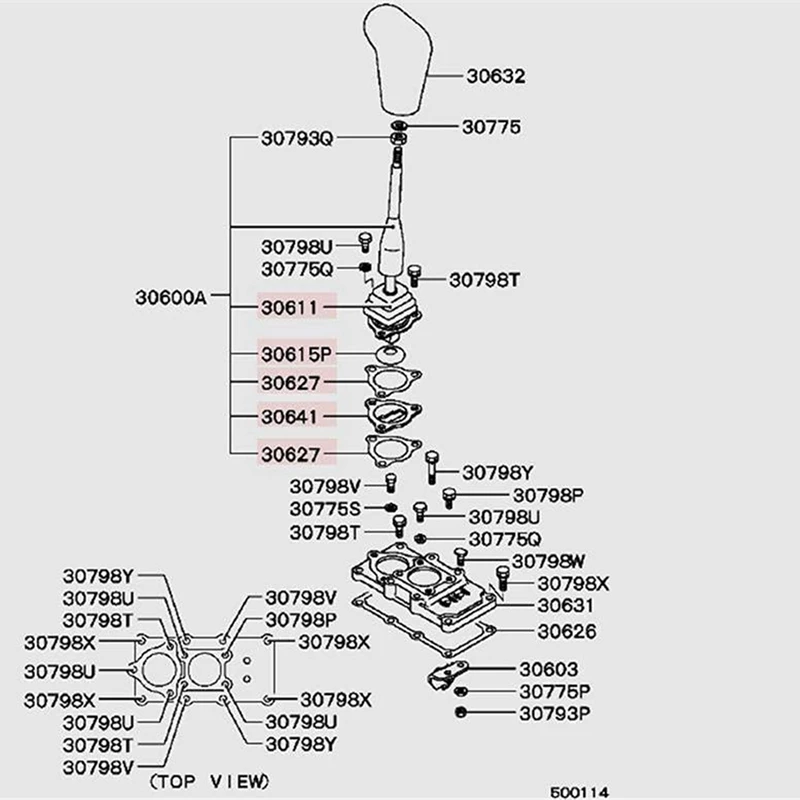 30632
30775
30793Q
30798U
30775Q
30798T
30600A
30611
30615P
30627
30641
30627
30798Y
30798V
30798P
30775S
30798U
30798T
30775Q
30798W
30798X
30631
30626
30603
30775P
30793P

30798Y
30798U
30798T
30798X
30798U
30798X
30798U
30798T
30798V
30798V
30798P
30798X
30798X
30798U
30798Y
(TOP VIEW)
500114