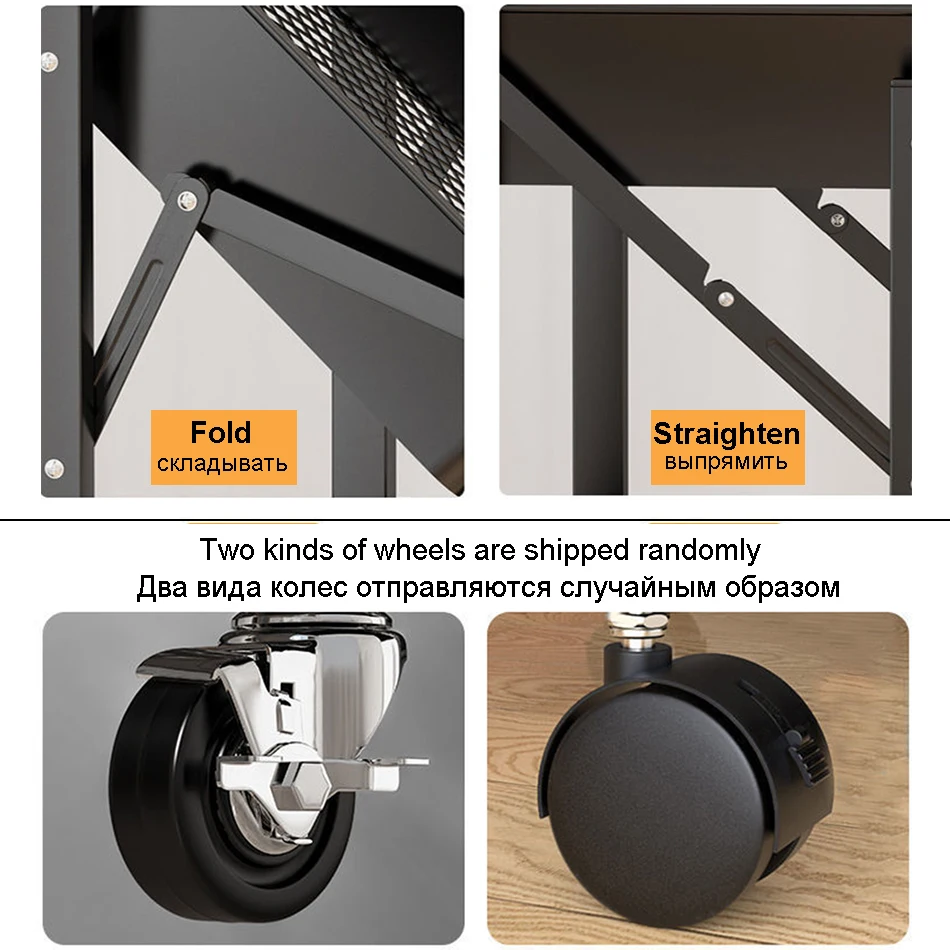 Fold
складывать

Straighten
выпрямить

Two kinds of wheels are shipped randomly
Два вида колес отправляются случайным образом