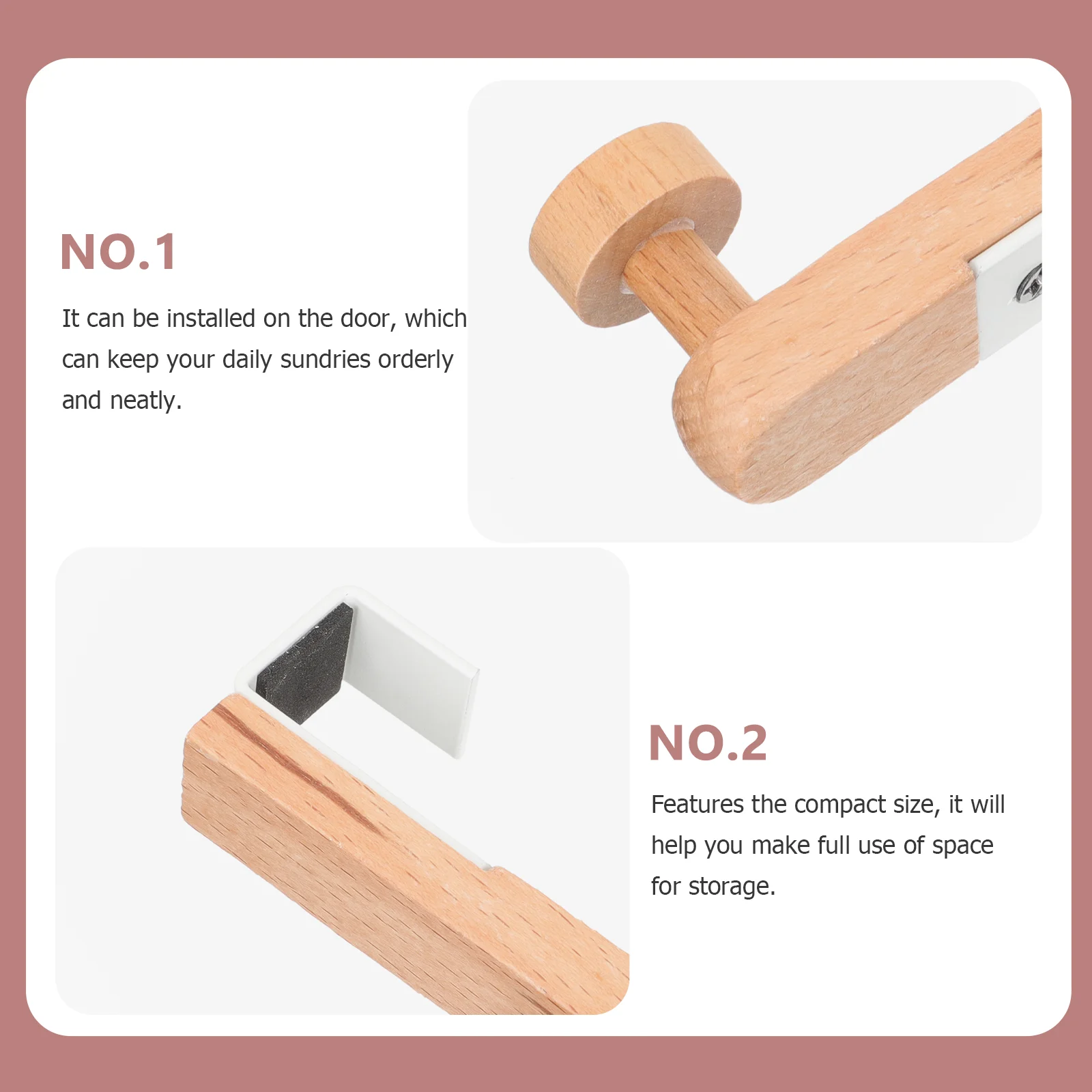 NO.1

It can be installed on the door, which can keep your daily sundries orderly and neatly.

NO.2

Features the compact size, it will help you make full use of space for storage.