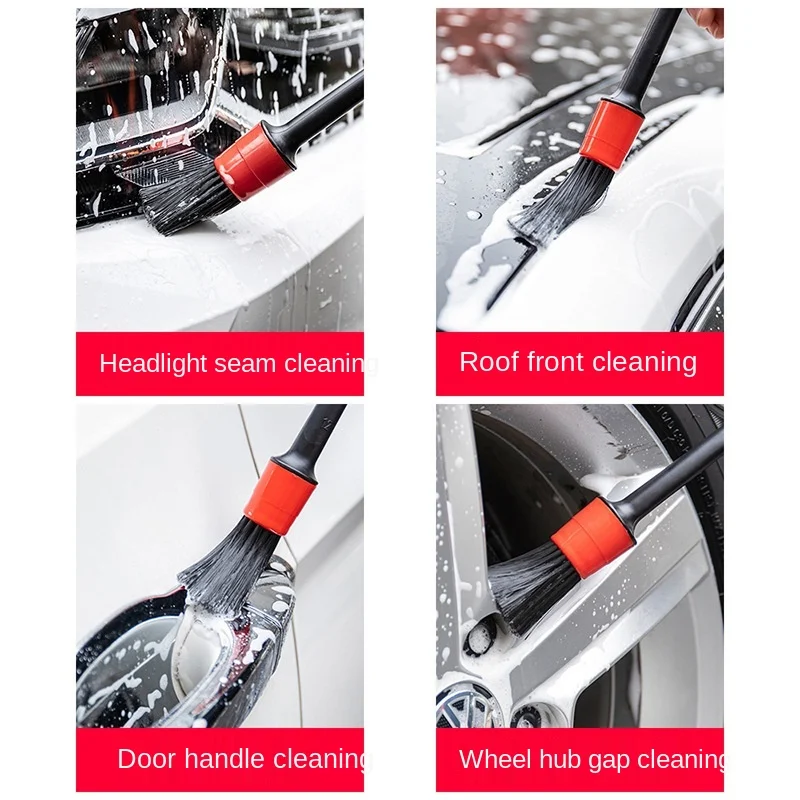 Headlight seam cleaning

Roof front cleaning

Door handle cleaning

Wheel hub gap cleaning