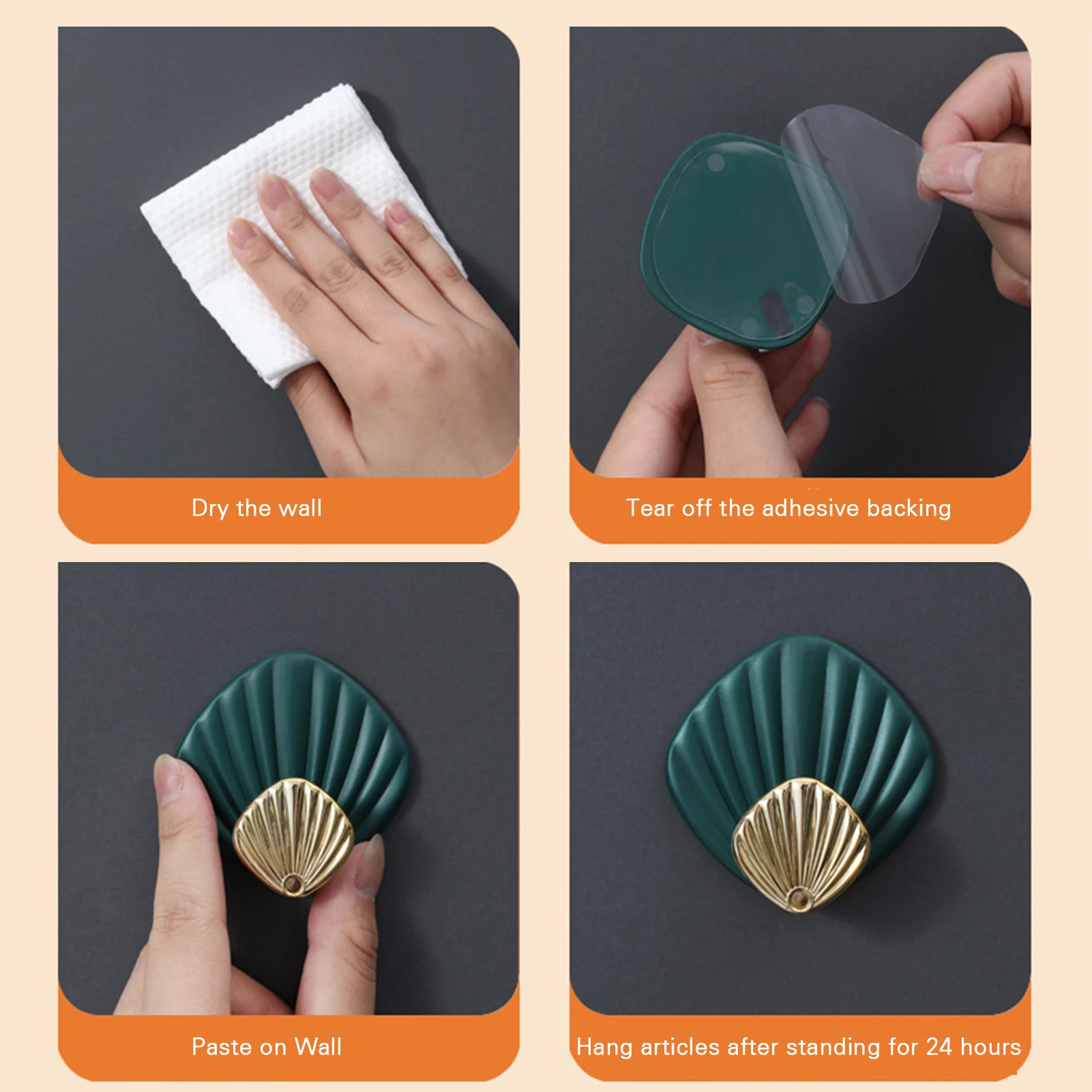 Dry the wall

Tear off the adhesive backing

Paste on Wall

Hang articles after standing for 24 hours