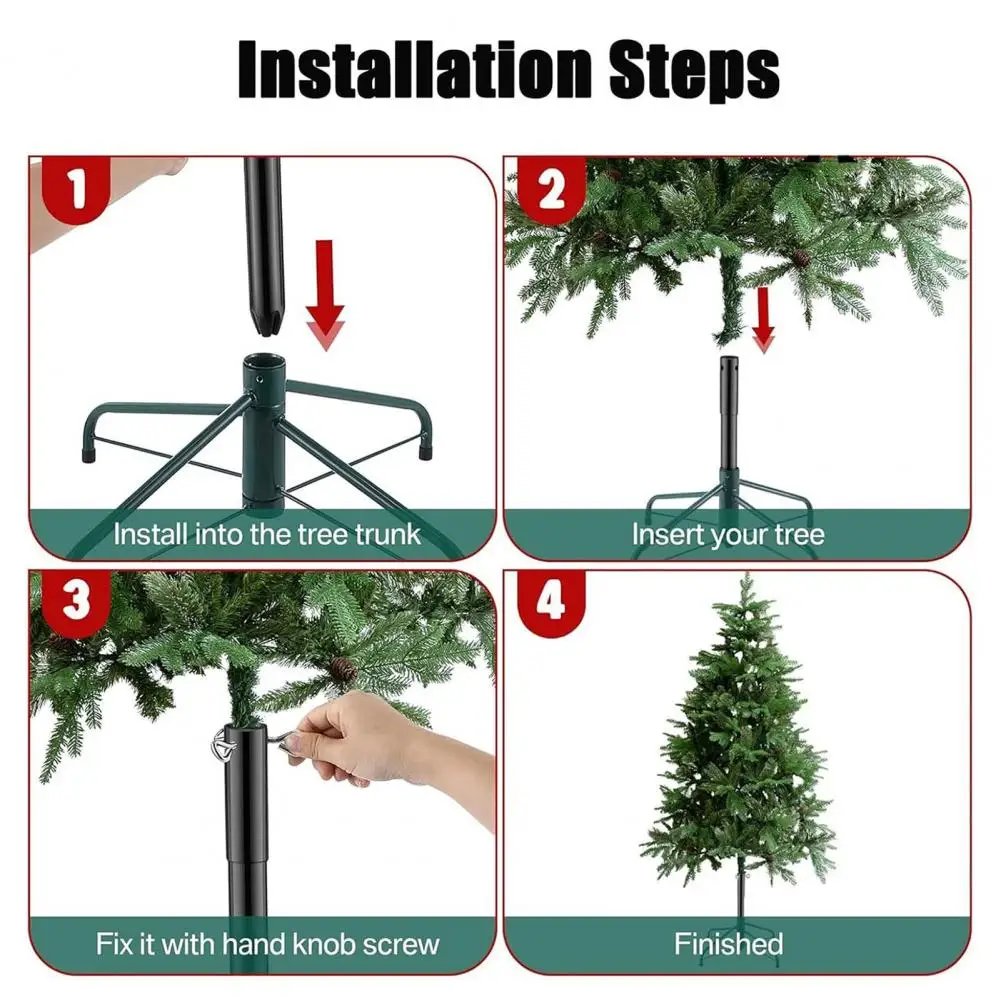 Installation Steps

1

Install into the tree trunk

2

Insert your tree

3

Fix it with hand knob screw

4

Finished