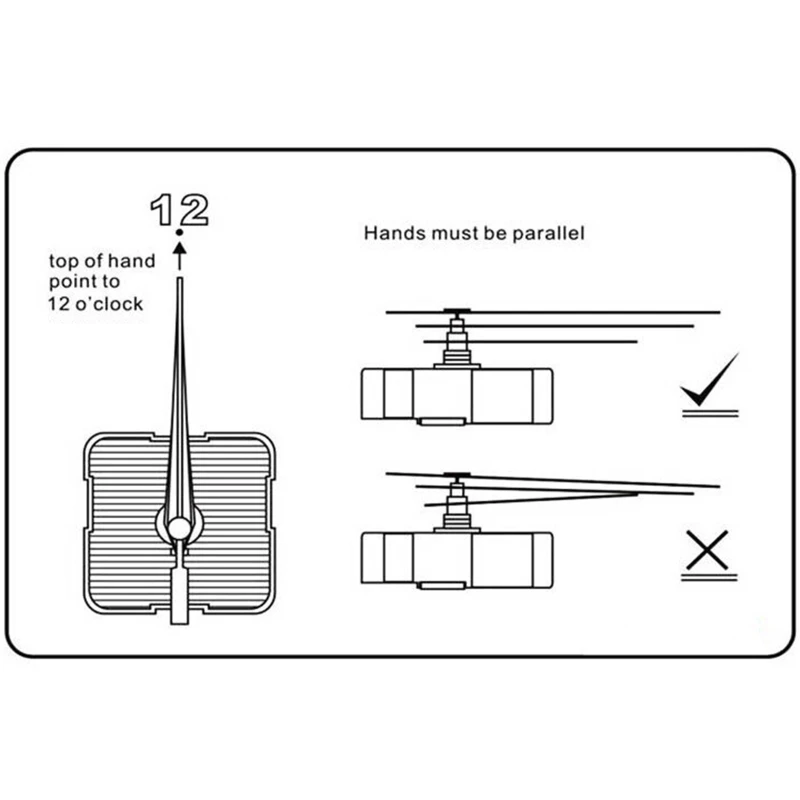 12

top of hand point to 12 o'clock

Hands must be parallel