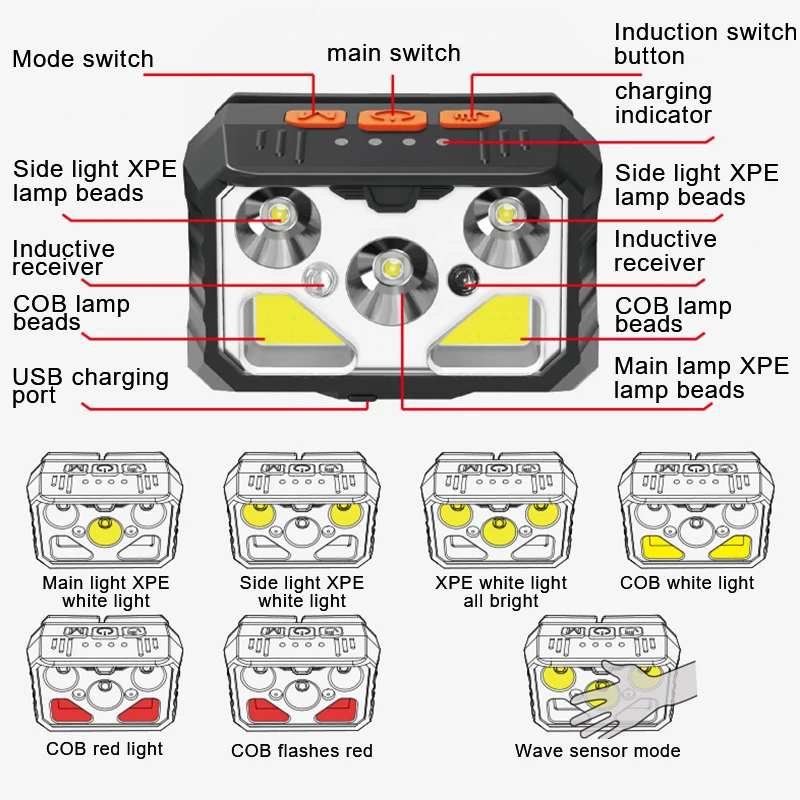 Mode switch

main switch

Induction switch button

charging indicator

Side light XPE lamp beads

Side light XPE lamp beads

Inductive receiver

Inductive receiver

COB lamp beads

COB lamp beads

USB charging port

Main lamp XPE lamp beads

Main light XPE white light

Side light XPE white light

XPE white light all bright

COB white light

COB red light

COB flashes red

Wave sensor mode