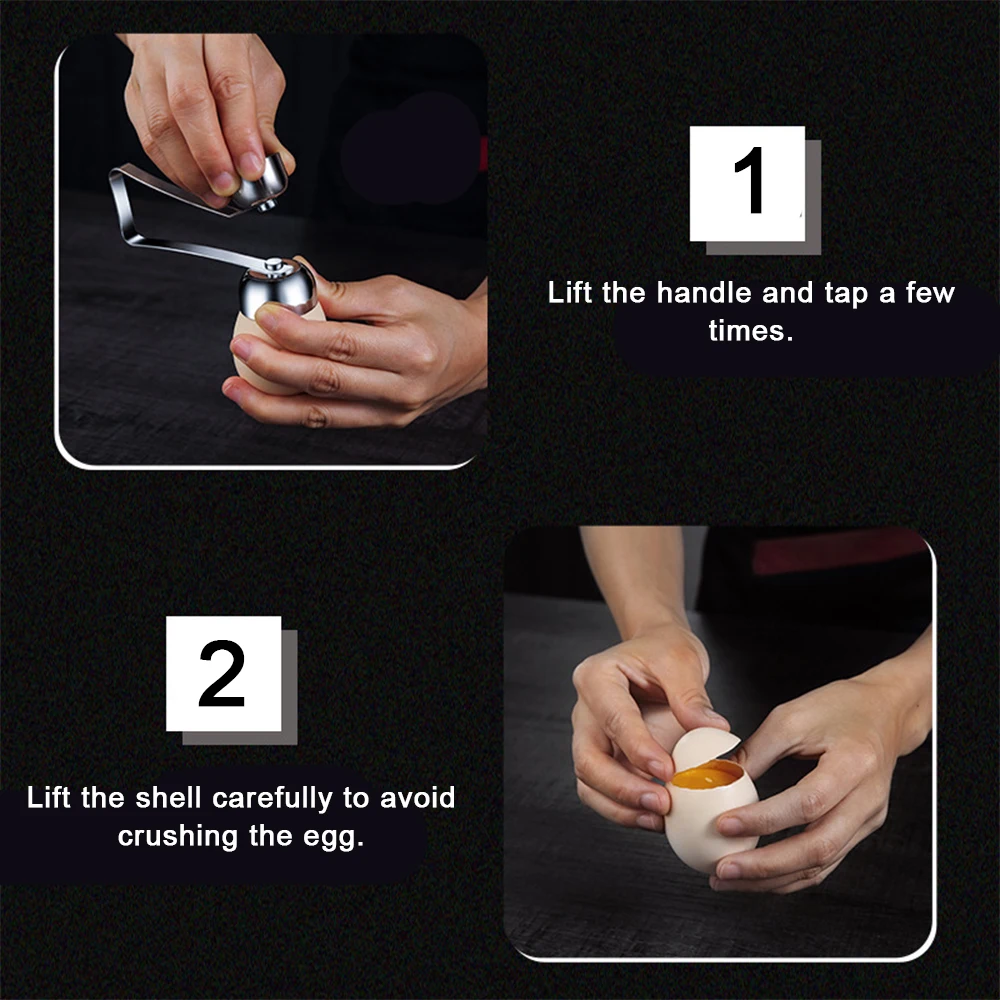 1

Lift the handle and tap a few times.

2

Lift the shell carefully to avoid crushing the egg.