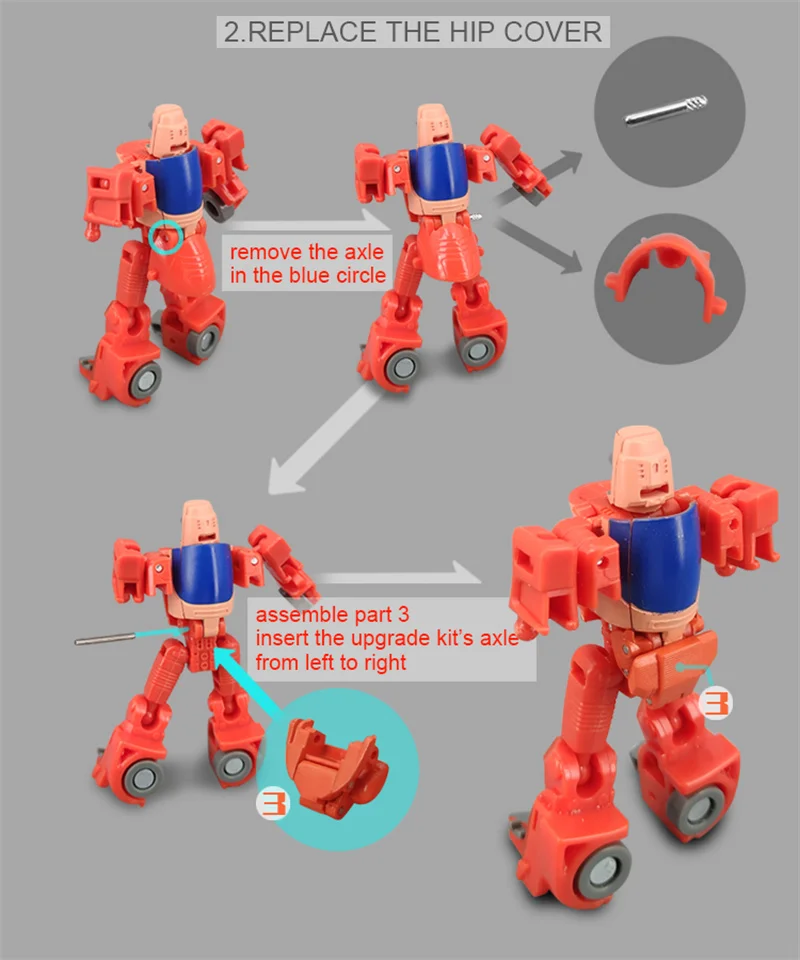 2.REPLACE THE HIP COVER

remove the axle in the blue circle

assemble part 3
insert the upgrade kit's axle from left to right

3

3