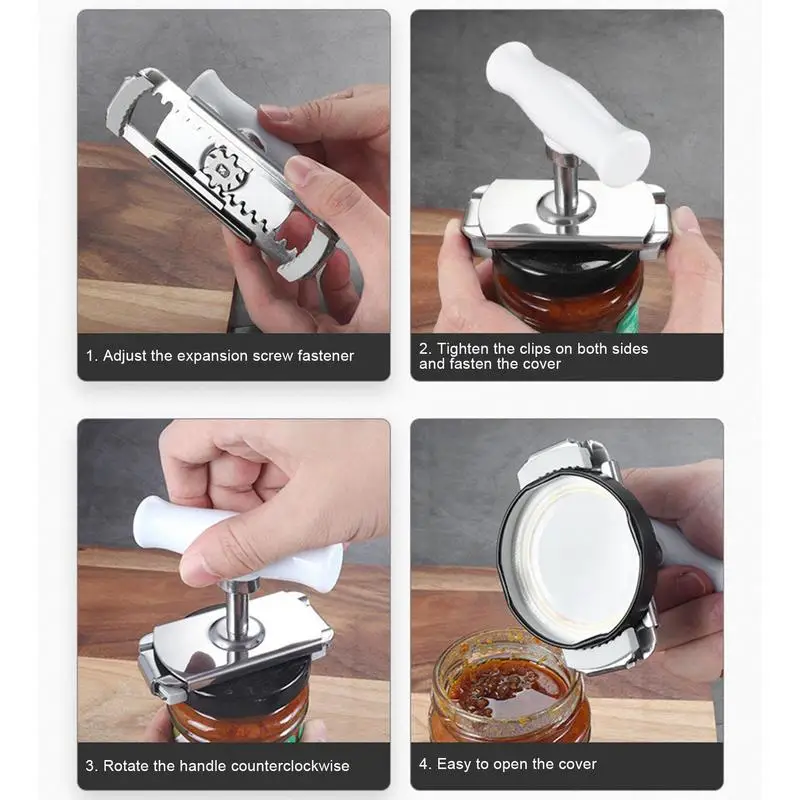 1. Adjust the expansion screw fastener

2. Tighten the clips on both sides and fasten the cover

3. Rotate the handle counterclockwise

4. Easy to open the cover