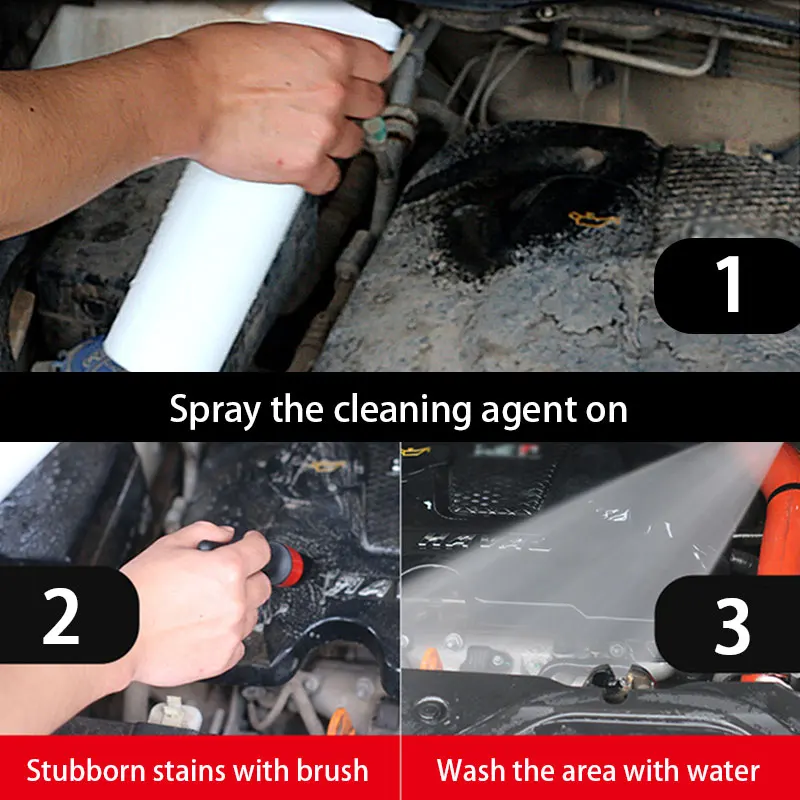 1

Spray the cleaning agent on

2

3

Stubborn stains with brush

Wash the area with water