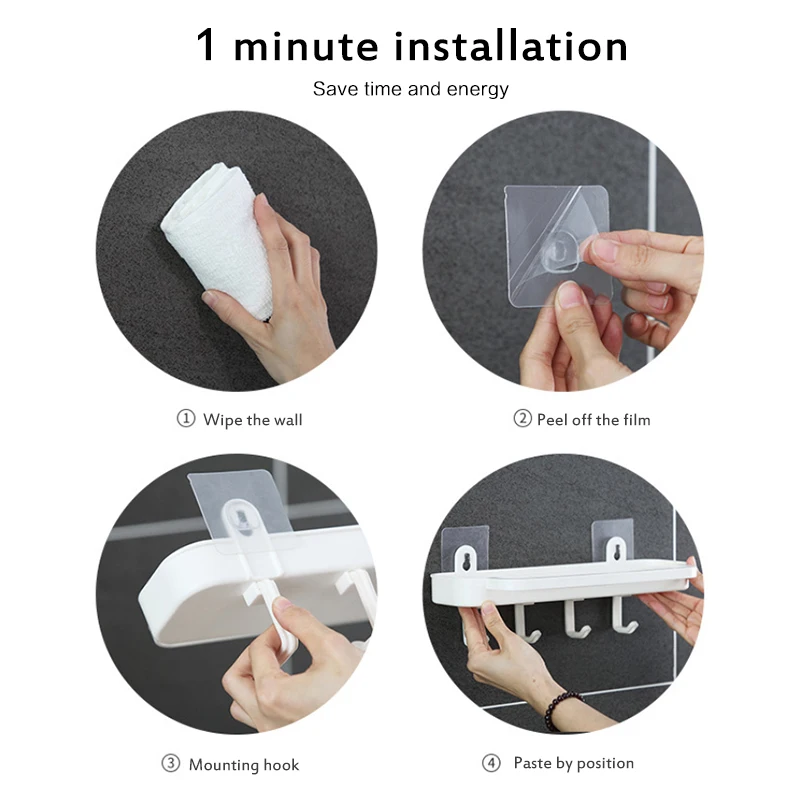 1 minute installation

Save time and energy

① Wipe the wall

② Peel off the film

③ Mounting hook

④ Paste by position