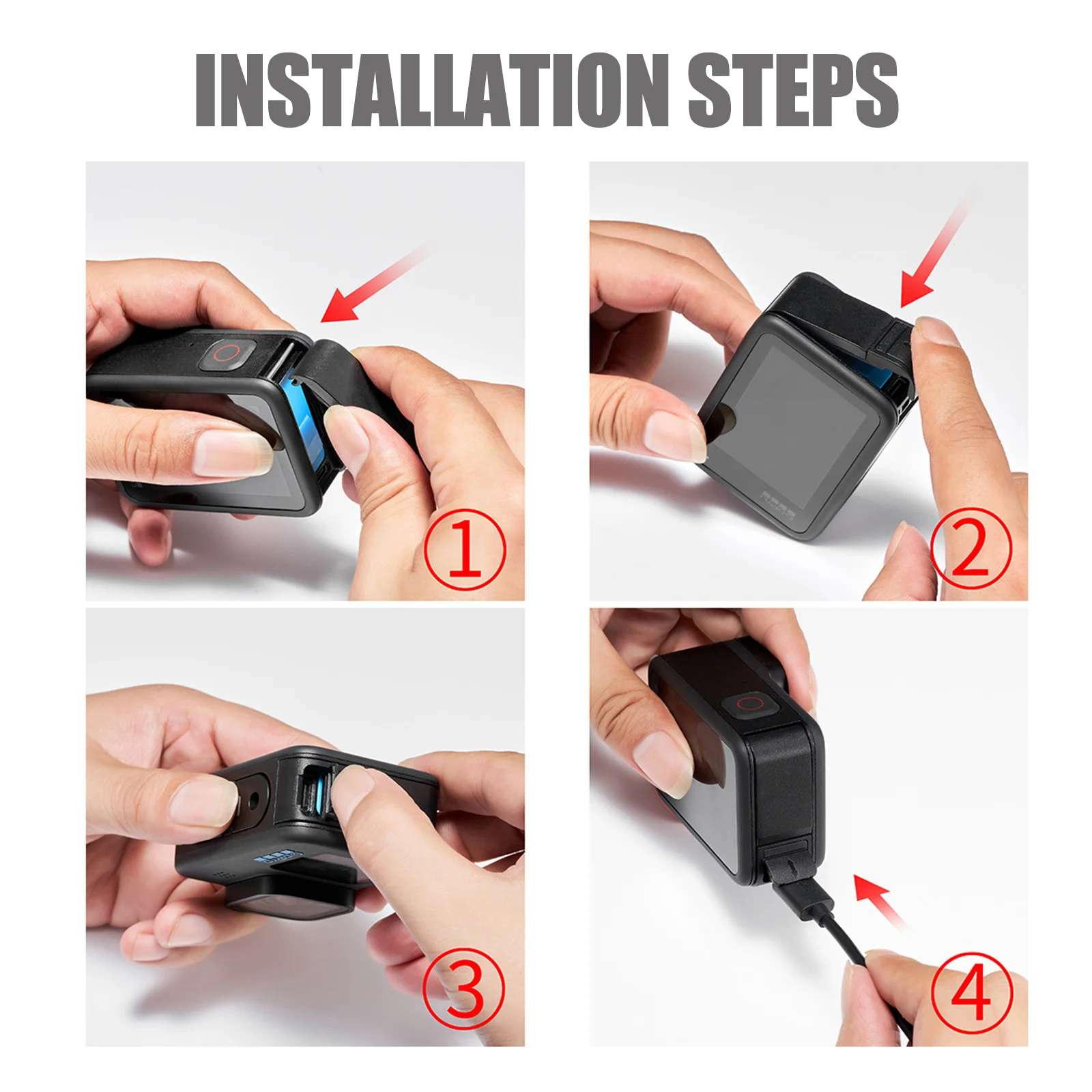 INSTALLATION STEPS

①

②

③

④