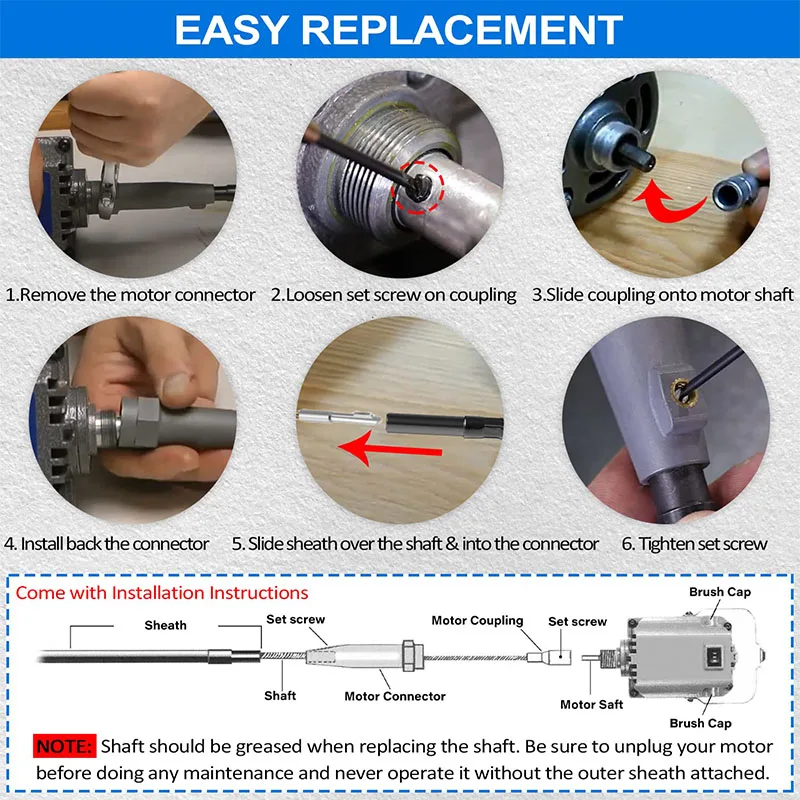 EASY REPLACEMENT

1.Remove the motor connector

2.Loosen set screw on coupling

3.Slide coupling onto motor shaft

4. Install back the connector

5. Slide sheath over the shaft & into the connector

6. Tighten set screw

Come with Installation Instructions

Sheath

Set screw

Shaft

Motor Connector

Motor Coupling

Set screw

Motor Saft

Brush Cap

Brush Cap

NOTE: Shaft should be greased when replacing the shaft. Be sure to unplug your motor before doing any maintenance and never operate it without the outer sheath attached.