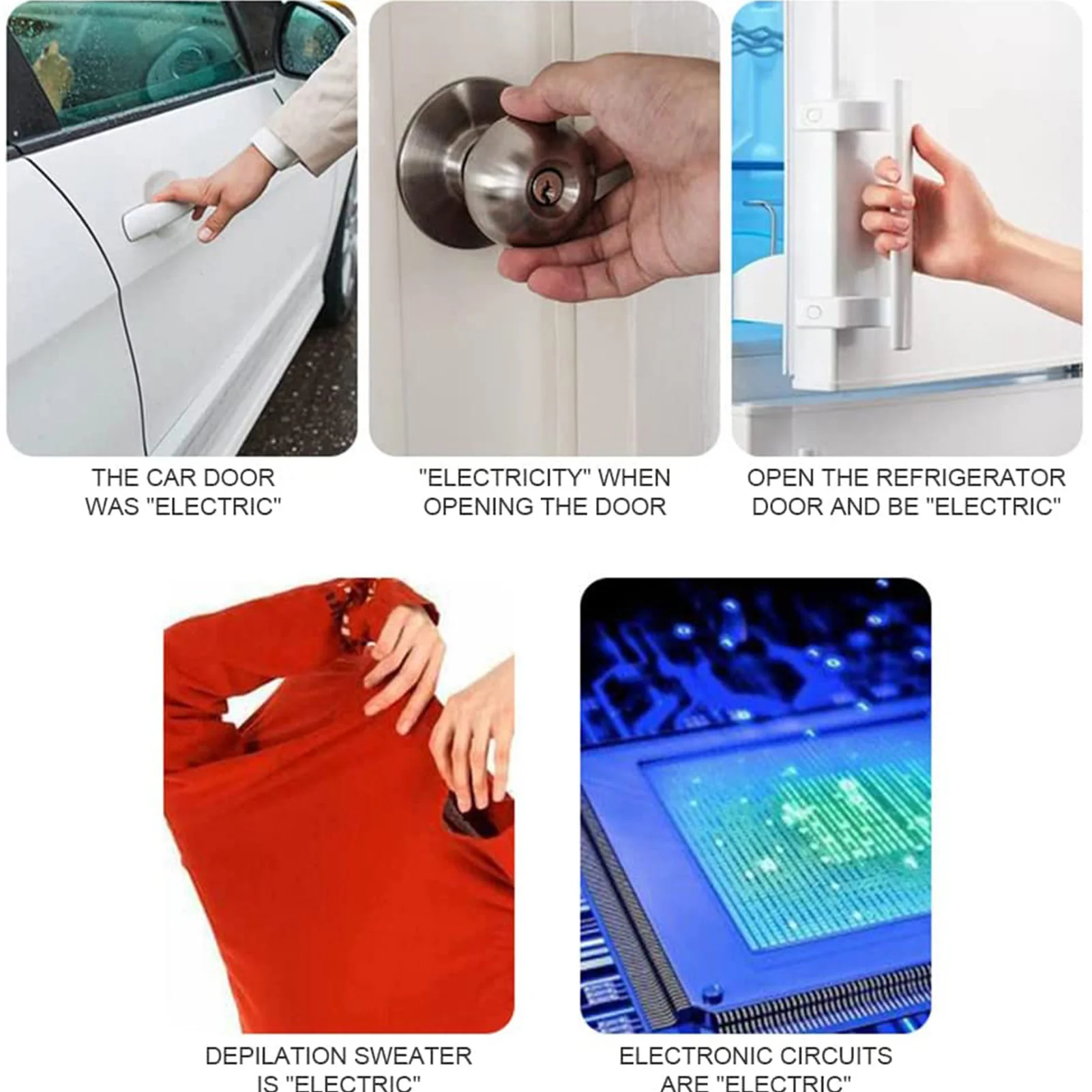 THE CAR DOOR WAS "ELECTRIC"

"ELECTRICITY" WHEN OPENING THE DOOR

OPEN THE REFRIGERATOR DOOR AND BE "ELECTRIC"

DEPILATION SWEATER IS "ELECTRIC"

ELECTRONIC CIRCUITS ARE "ELECTRIC"