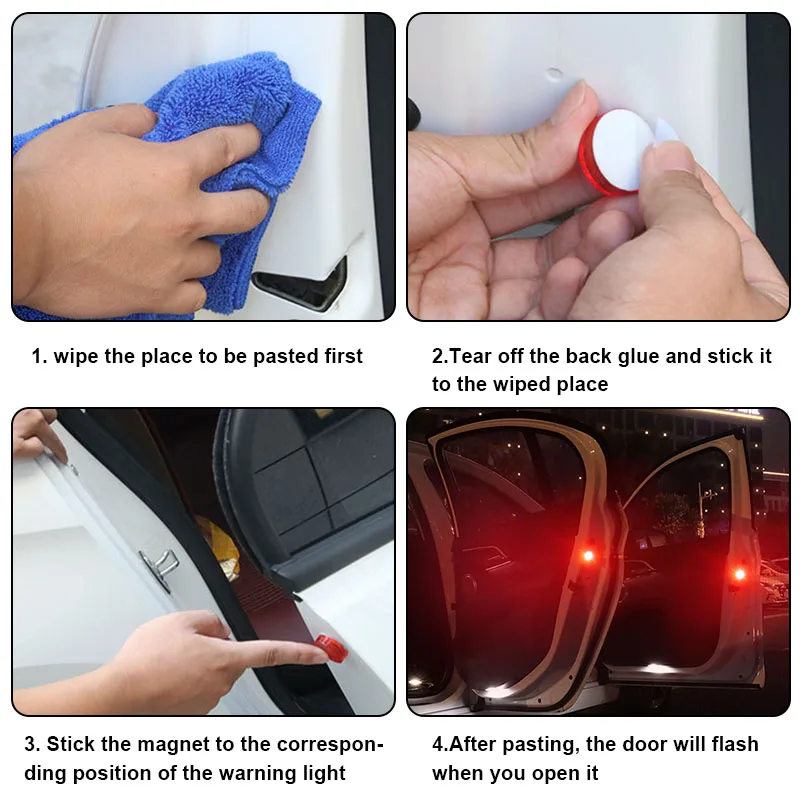 1. wipe the place to be pasted first

2.Tear off the back glue and stick it to the wiped place

3. Stick the magnet to the corresponding position of the warning light

4.After pasting, the door will flash when you open it