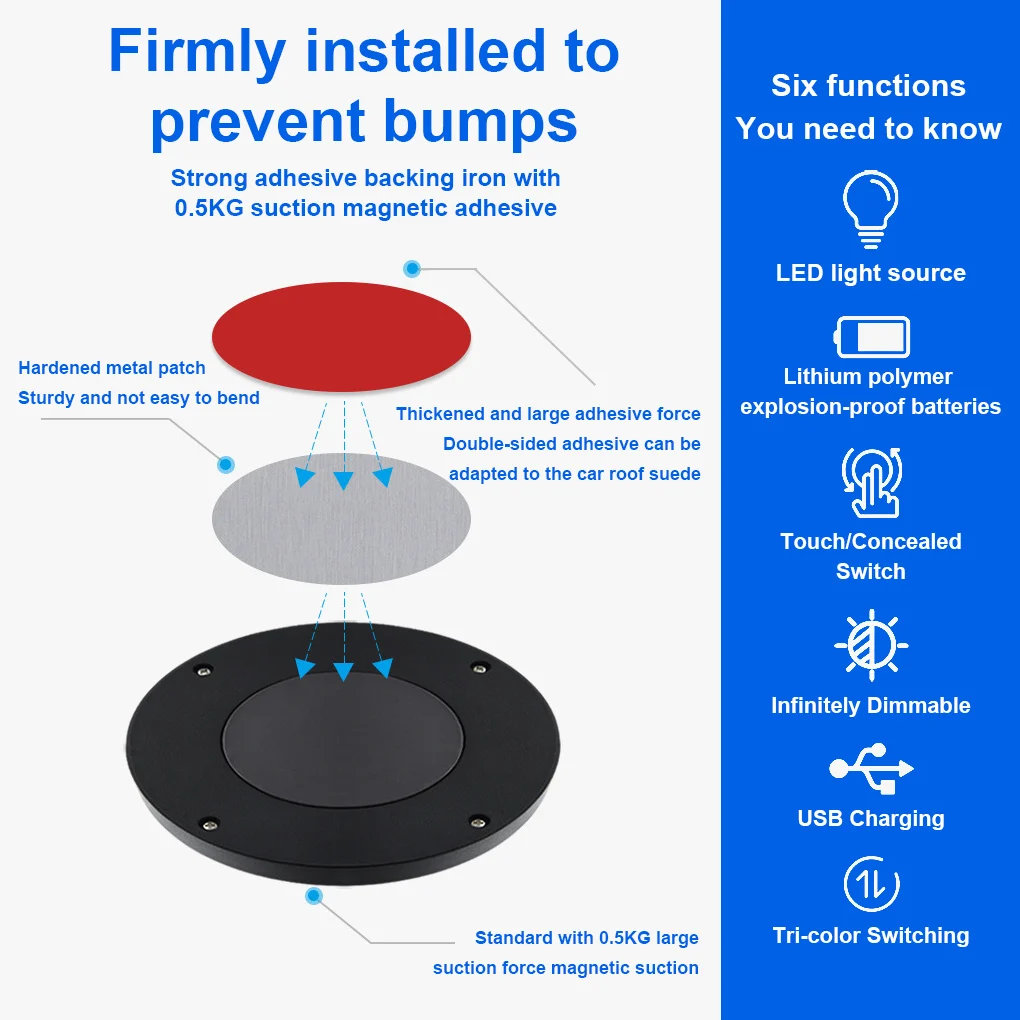 Firmly installed to prevent bumps

Strong adhesive backing iron with 0.5KG suction magnetic adhesive

Hardened metal patch
Sturdy and not easy to bend

Thickened and large adhesive force
Double-sided adhesive can be adapted to the car roof suede

Standard with 0.5KG large suction force magnetic suction

Six functions
You need to know

LED light source

Lithium polymer explosion-proof batteries

Touch/Concealed Switch

Infinitely Dimmable

USB Charging

Tri-color Switching