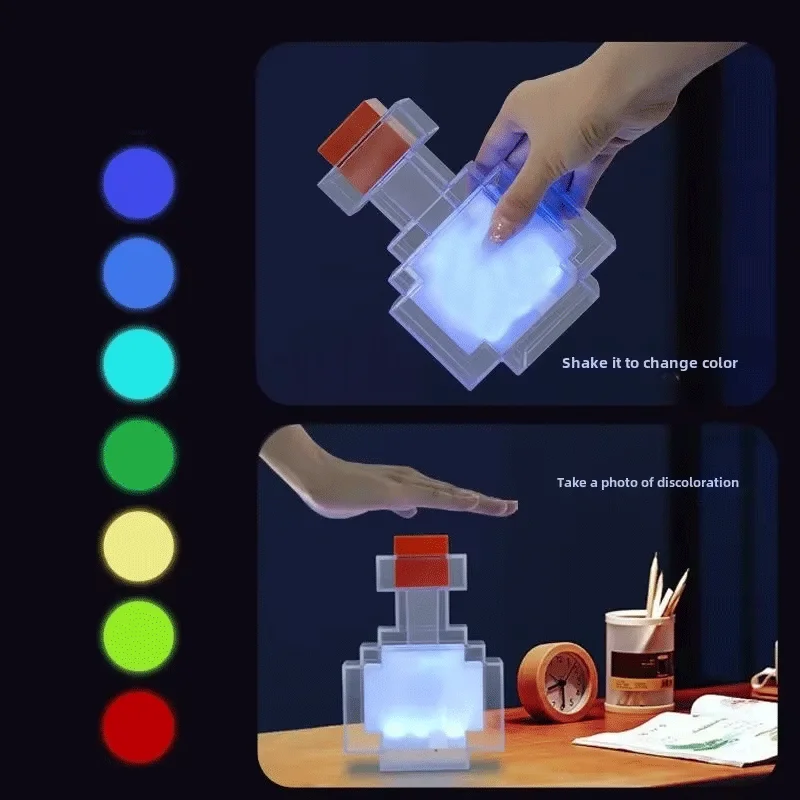 Shake it to change color

Take a photo of discoloration