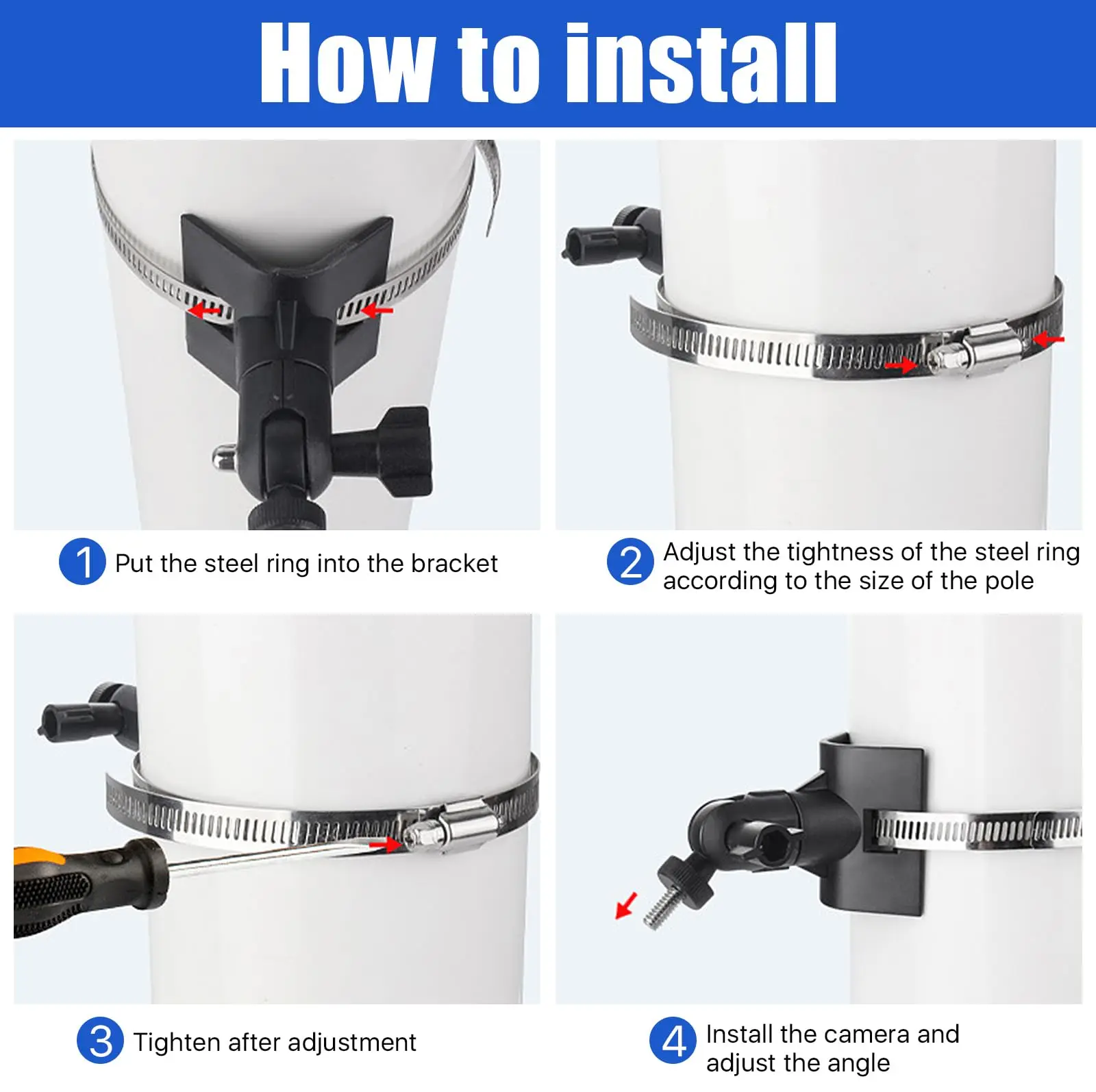 How to install

1 Put the steel ring into the bracket

2 Adjust the tightness of the steel ring according to the size of the pole

3 Tighten after adjustment

4 Install the camera and adjust the angle